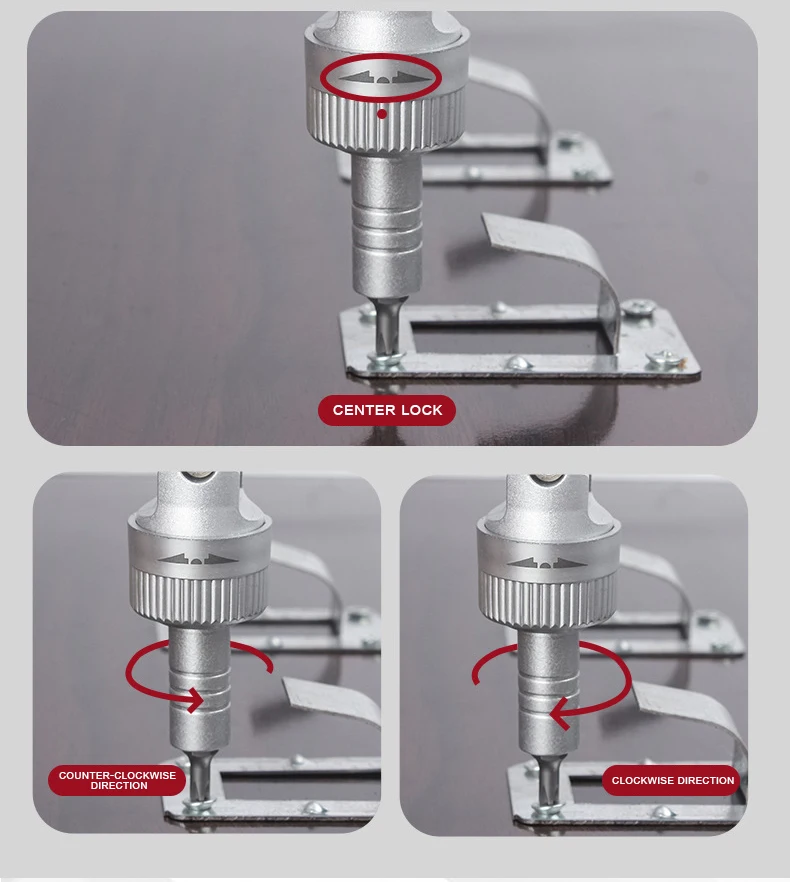 CENTER LOCK

COUNTER-CLOCKWISE DIRECTION

CLOCKWISE DIRECTION