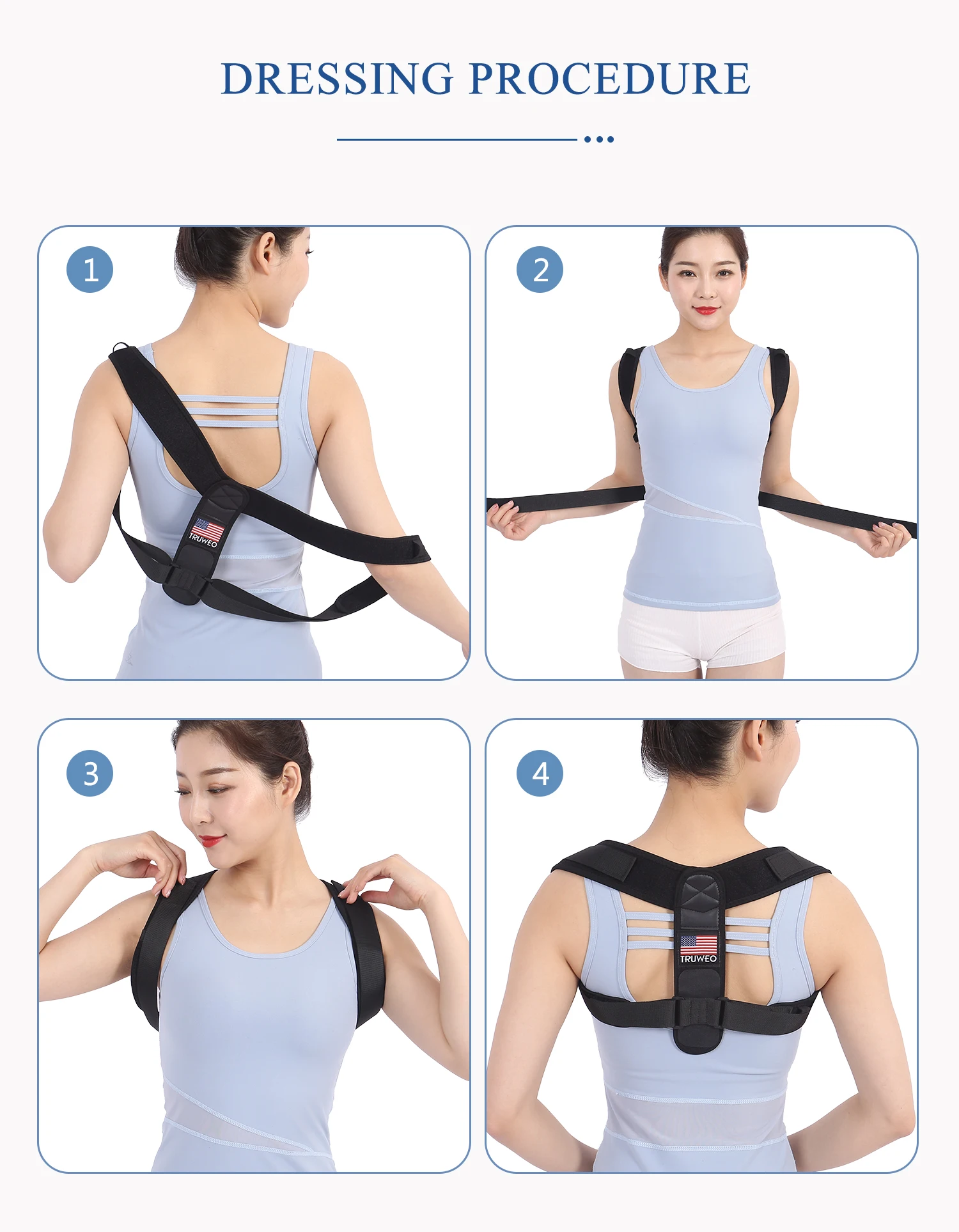 DRESSING PROCEDURE

1

TRUWEO

2

3

4

TRUWEO