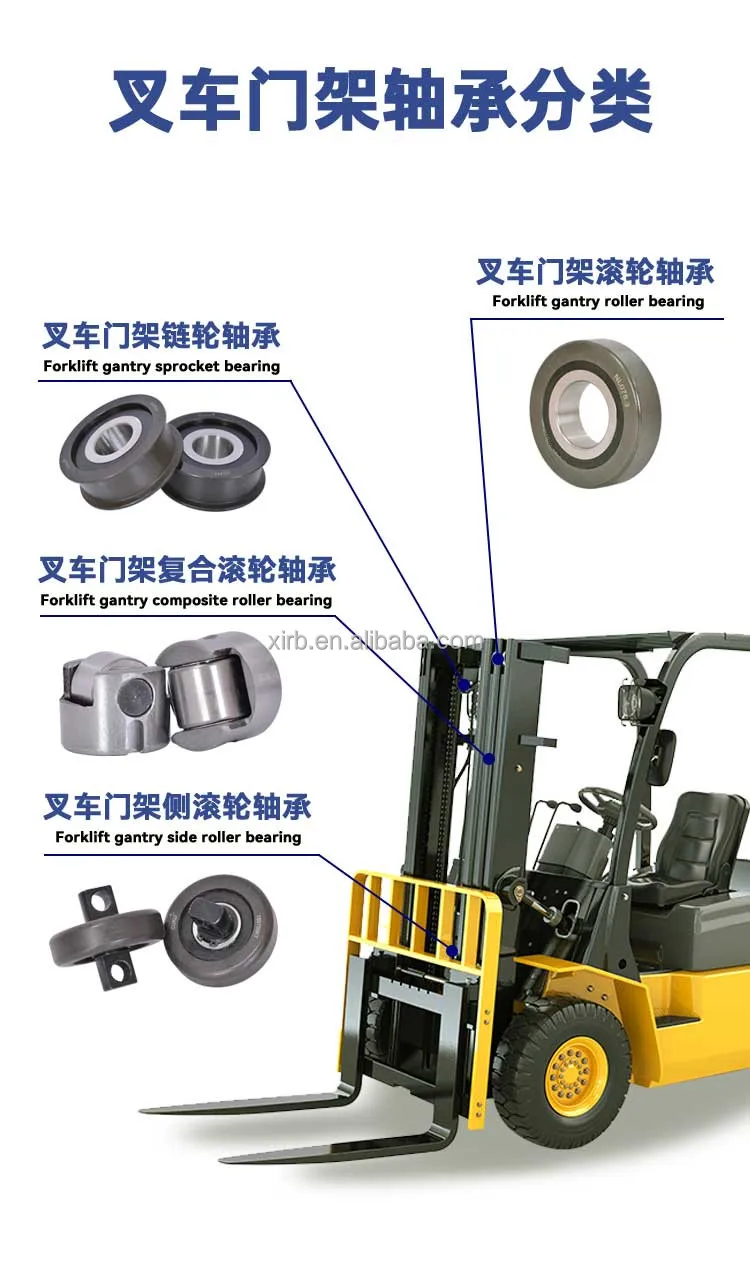 叉车门架轴承分类

叉车门架滚轮轴承
Forklift gantry roller bearing

叉车门架链轮轴承
Forklift gantry sprocket bearing

叉车门架复合滚轮轴承
Forklift gantry composite roller bearing

xirb.en.alibaba.com

叉车门架侧滚轮轴承
Forklift gantry side roller bearing