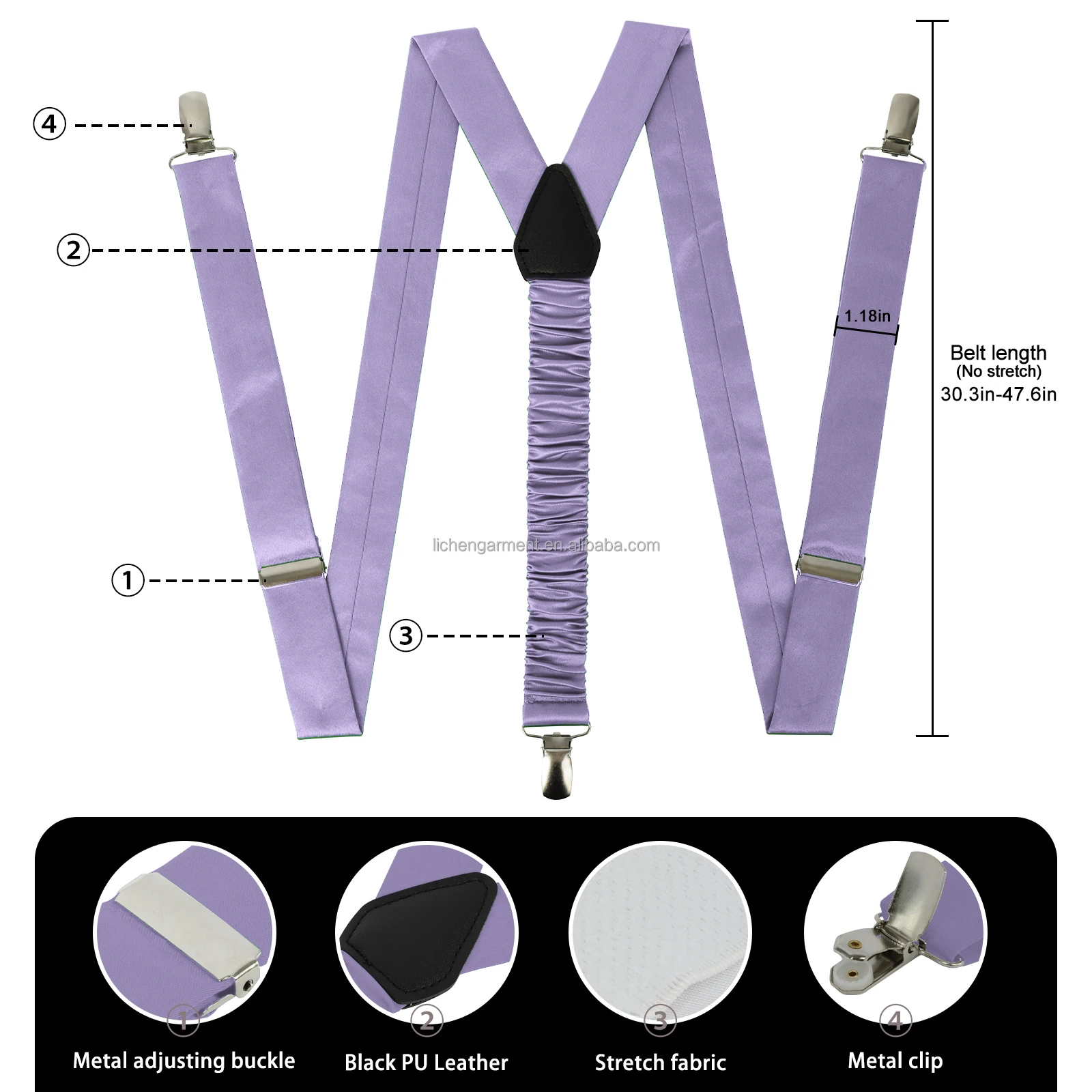 ④

②

1.18in

Belt length
(No stretch)
30.3in-47.6in

lichengarment.en.alibaba.com

①

③

①
Metal adjusting buckle

②
Black PU Leather

③
Stretch fabric

④
Metal clip