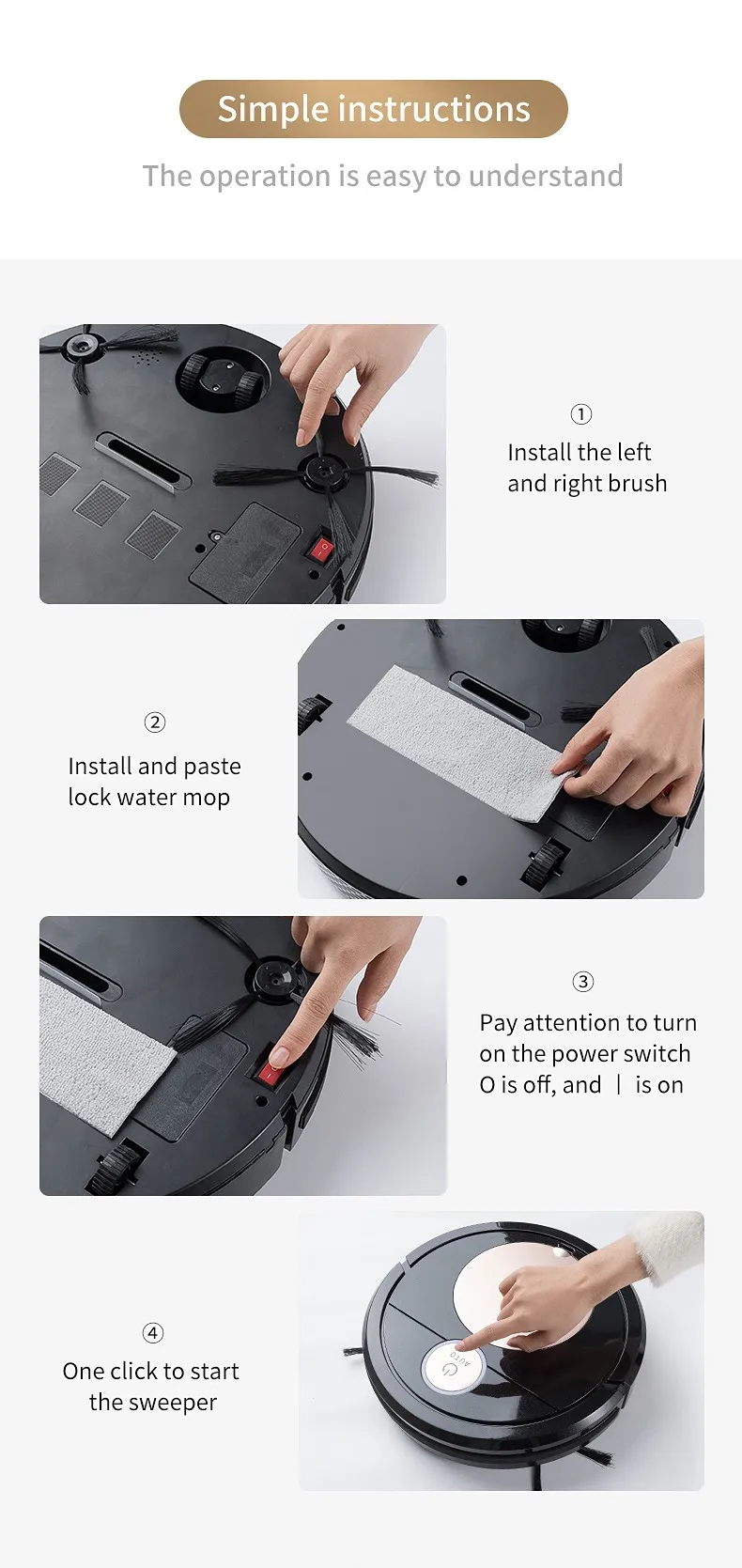 Simple instructions

The operation is easy to understand

①
Install the left and right brush

②
Install and paste lock water mop

③
Pay attention to turn on the power switch O is off, and | is on

④
One click to start the sweeper

AUTO