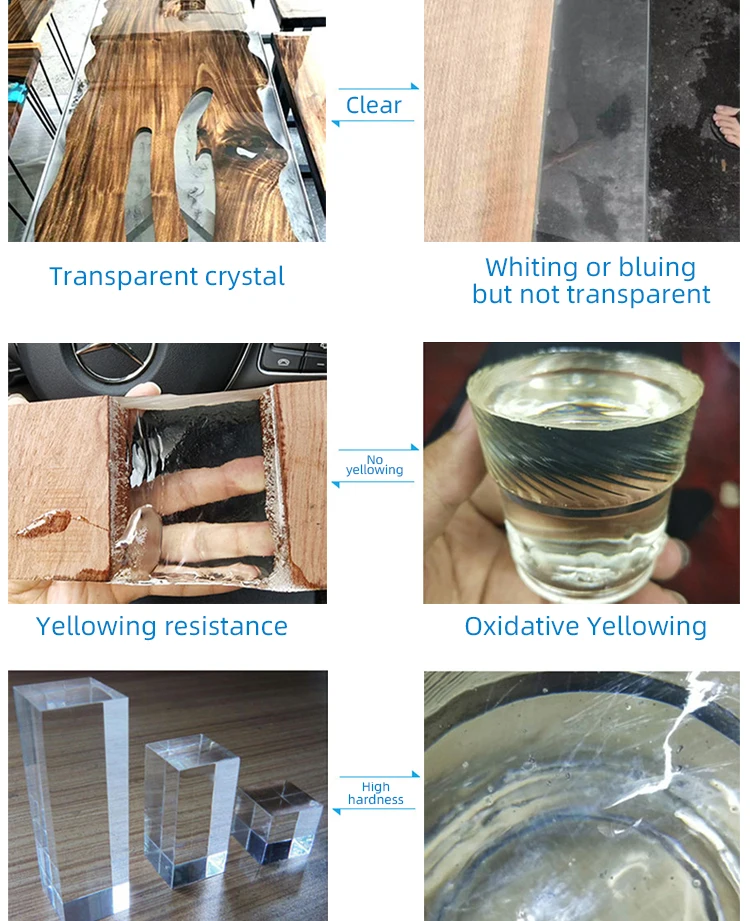 Clear

Transparent crystal

Whiting or bluing but not transparent

No yellowing

Yellowing resistance

Oxidative Yellowing

High hardness