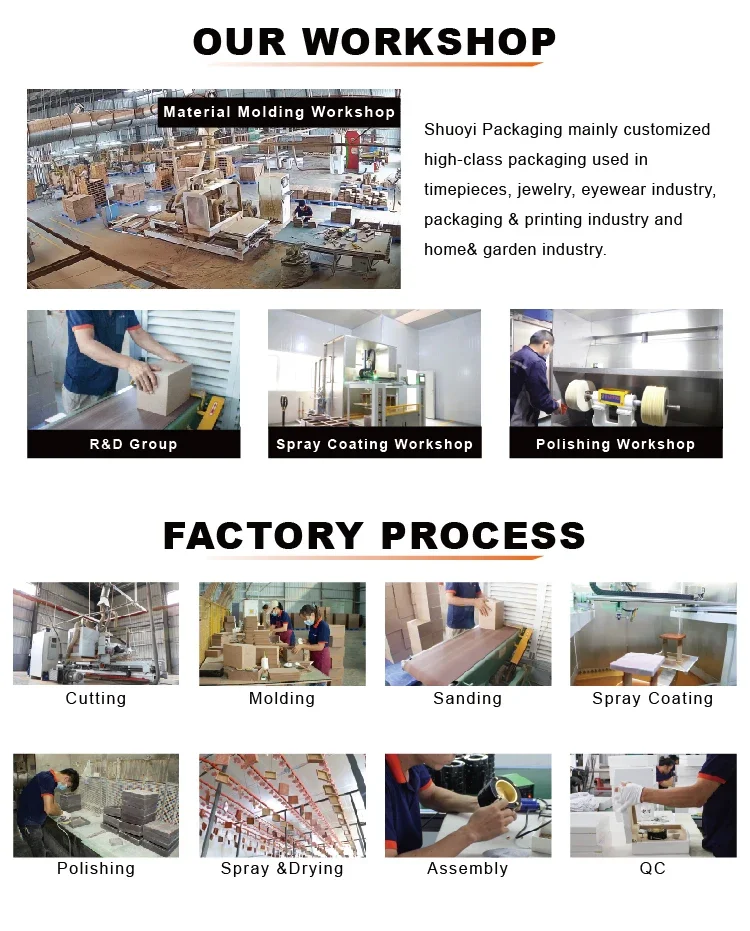 OUR WORKSHOP

Material Molding Workshop

Shuoyi Packaging mainly customized high-class packaging used in timepieces, jewelry, eyewear industry, packaging & printing industry and home& garden industry.

R&D Group

Spray Coating Workshop

Polishing Workshop

FACTORY PROCESS

Cutting

Molding

Sanding

Spray Coating

Polishing

Spray &Drying

Assembly

QC