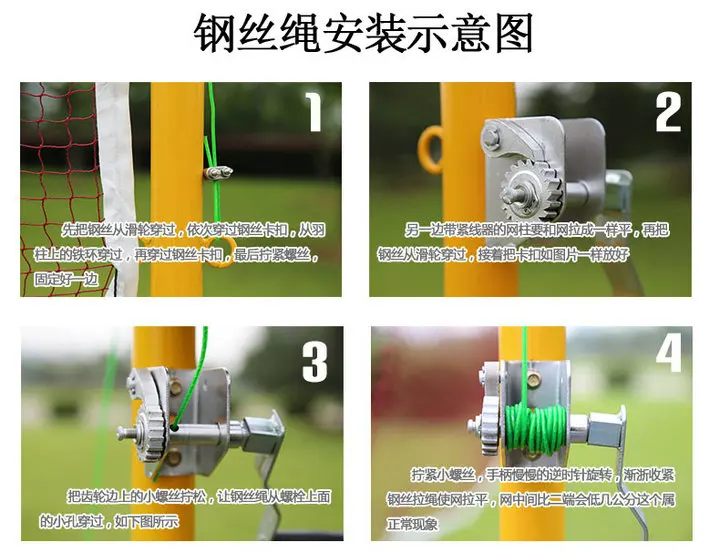 钢丝绳安装示意图

1

先把钢丝从滑轮穿过，依次穿过钢丝卡扣，从羽柱上的铁环穿过，再穿过钢丝卡扣，最后拧紧螺丝，固定好一边

2

另一边带紧线器的网柱要和网拉成一样平，再把钢丝从滑轮穿过，接着把卡扣如图片一样放好

3

把齿轮边上的小螺丝拧松，让钢丝绳从螺栓上面的小孔穿过，如下图所示

4

拧紧小螺丝，手柄慢慢的逆时针旋转，渐渐收紧钢丝拉绳使网拉平，网中间比二端会低几公分这个属正常现象