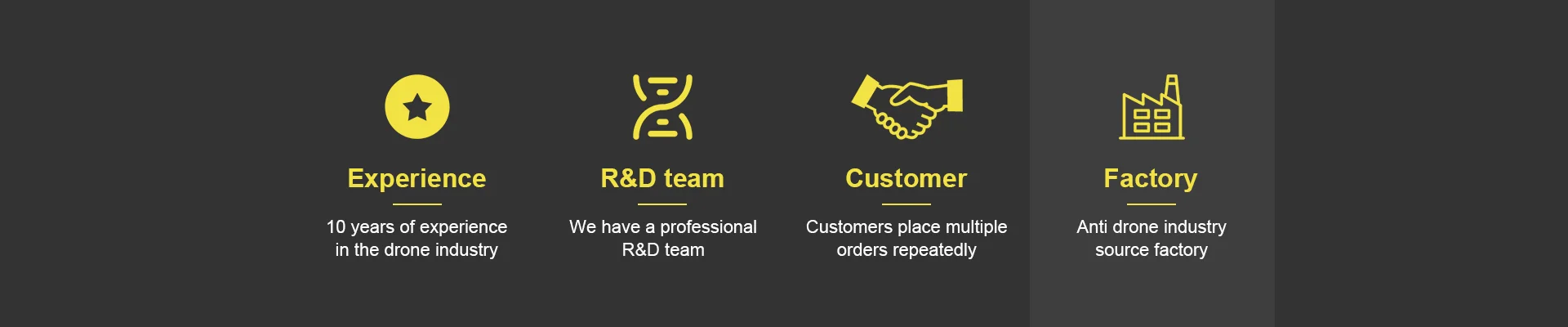 Experience

10 years of experience in the drone industry

R&D team

We have a professional R&D team

Customer

Customers place multiple orders repeatedly

Factory

Anti drone industry source factory