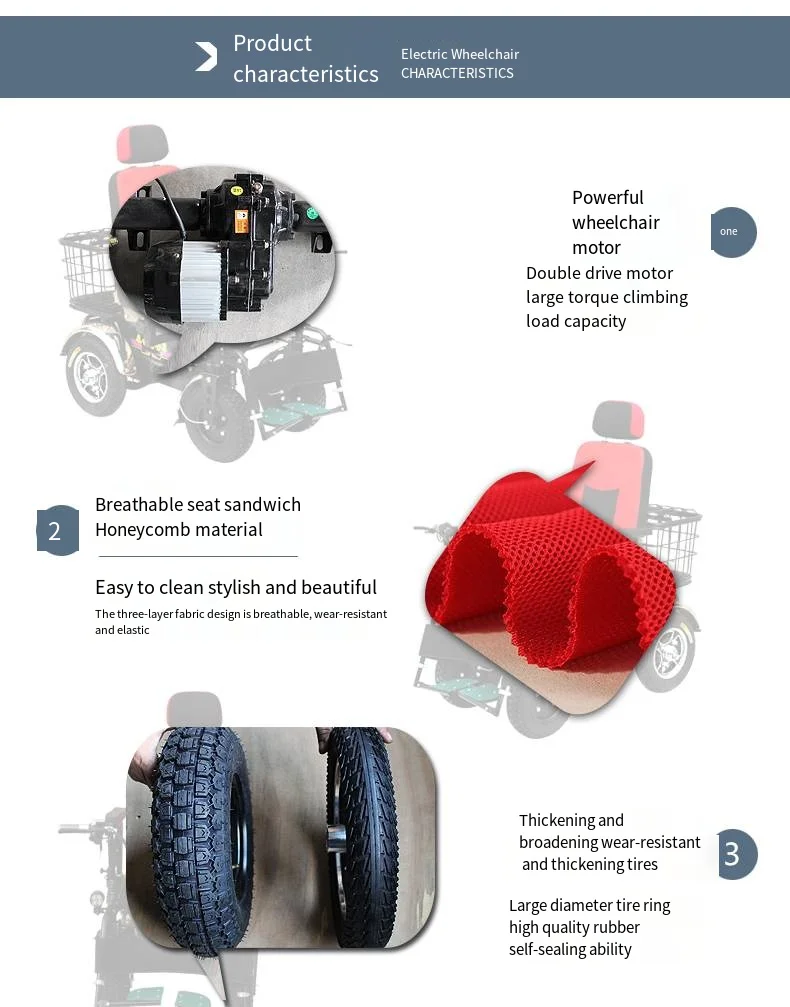 Product characteristics

Electric Wheelchair
CHARACTERISTICS

Powerful wheelchair motor

one

Double drive motor
large torque climbing
load capacity

2

Breathable seat sandwich
Honeycomb material

Easy to clean stylish and beautiful

The three-layer fabric design is breathable, wear-resistant and elastic

Thickening and broadening wear-resistant and thickening tires

3

Large diameter tire ring
high quality rubber
self-sealing ability