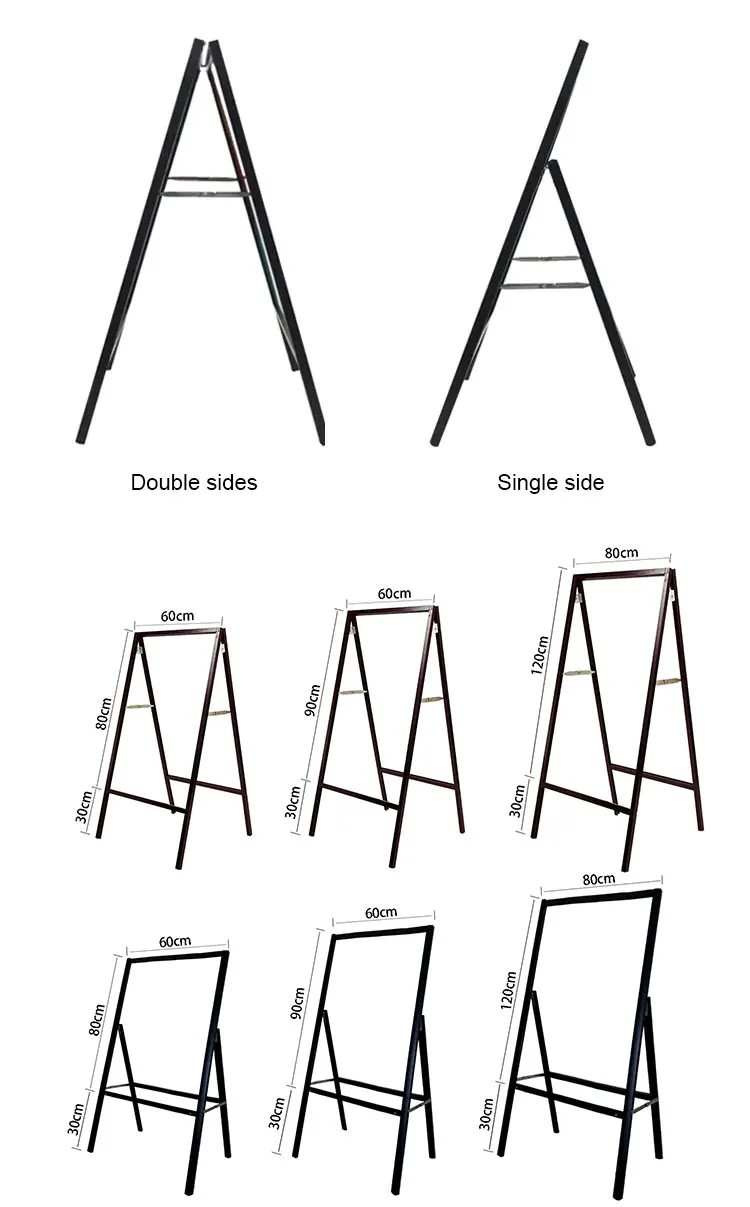 Double sides

Single side

60cm
80cm
30cm

60cm
90cm
30cm

80cm
120cm
30cm

60cm
80cm
30cm

60cm
90cm
30cm

80cm
120cm
30cm