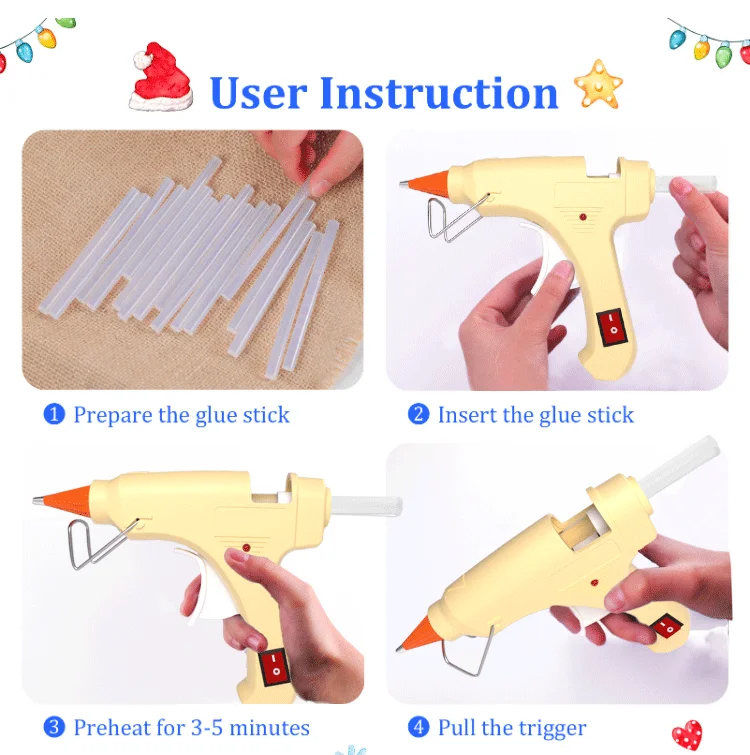 User Instruction

1 Prepare the glue stick

2 Insert the glue stick

3 Preheat for 3-5 minutes

4 Pull the trigger