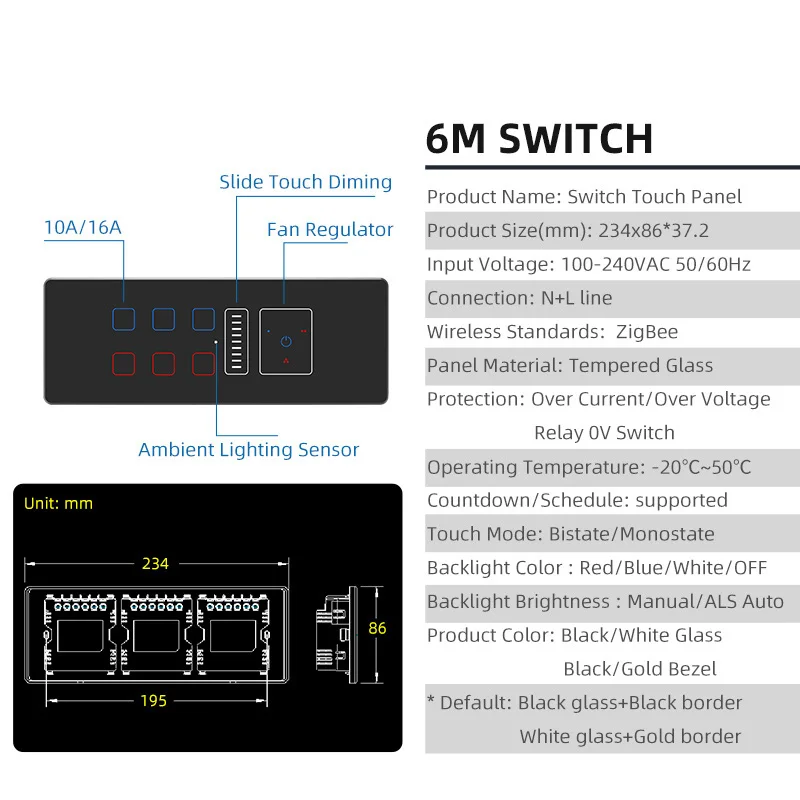 Slide Touch Diming

10A/16A

Fan Regulator

Ambient Lighting Sensor

Unit: mm

234

86

195

6M SWITCH

Product Name: Switch Touch Panel

Product Size(mm): 234x86*37.2

Input Voltage: 100-240VAC 50/60Hz

Connection: N+L line

Wireless Standards: ZigBee

Panel Material: Tempered Glass

Protection: Over Current/Over Voltage
Relay 0V Switch

Operating Temperature: -20°C~50°C

Countdown/Schedule: supported

Touch Mode: Bistate/Monostate

Backlight Color : Red/Blue/White/OFF

Backlight Brightness : Manual/ALS Auto

Product Color: Black/White Glass
Black/Gold Bezel

* Default: Black glass+Black border
White glass+Gold border