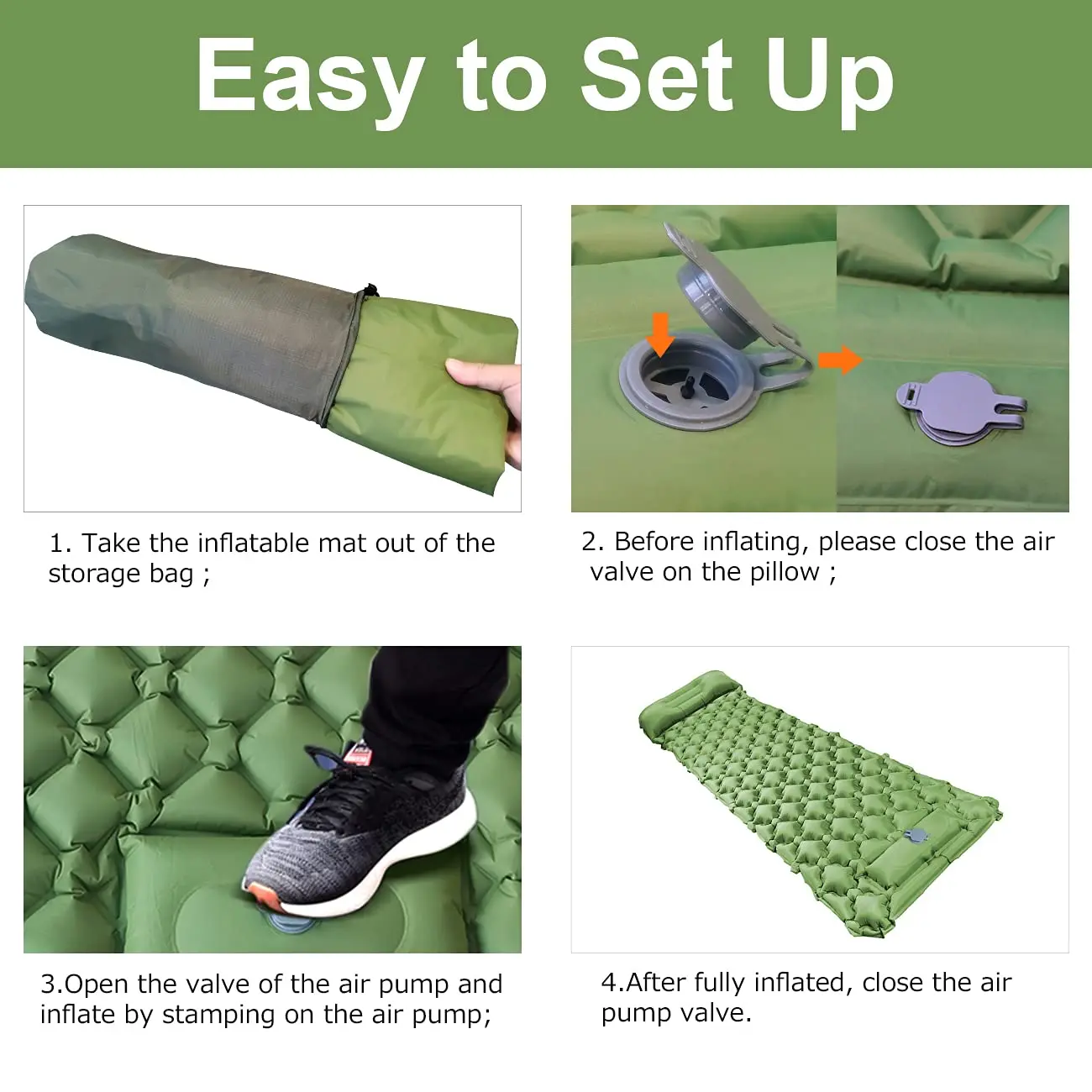 Easy to Set Up

1. Take the inflatable mat out of the storage bag ;

2. Before inflating, please close the air valve on the pillow ;

3.Open the valve of the air pump and inflate by stamping on the air pump;

4.After fully inflated, close the air pump valve.