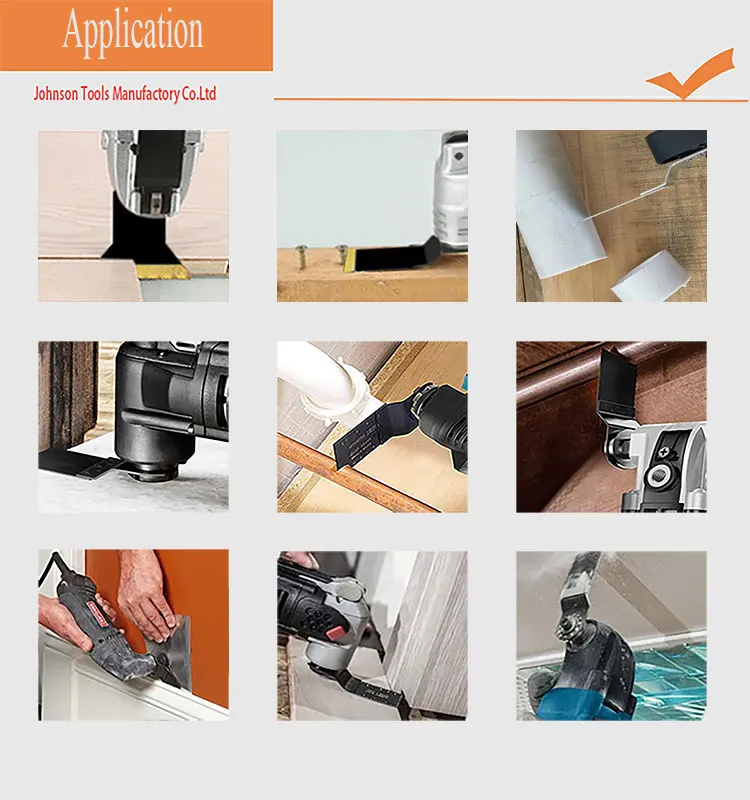 Application

Johnson Tools Manufactory Co.Ltd