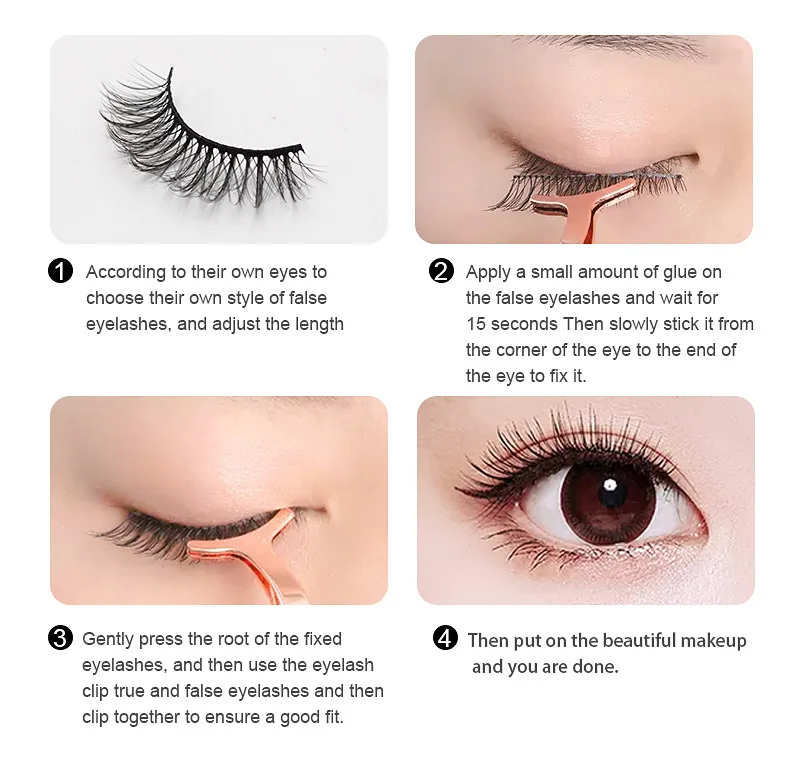 ❶ According to their own eyes to choose their own style of false eyelashes, and adjust the length

❷ Apply a small amount of glue on the false eyelashes and wait for 15 seconds Then slowly stick it from the corner of the eye to the end of the eye to fix it.

❸ Gently press the root of the fixed eyelashes, and then use the eyelash clip true and false eyelashes and then clip together to ensure a good fit.

❹ Then put on the beautiful makeup and you are done.