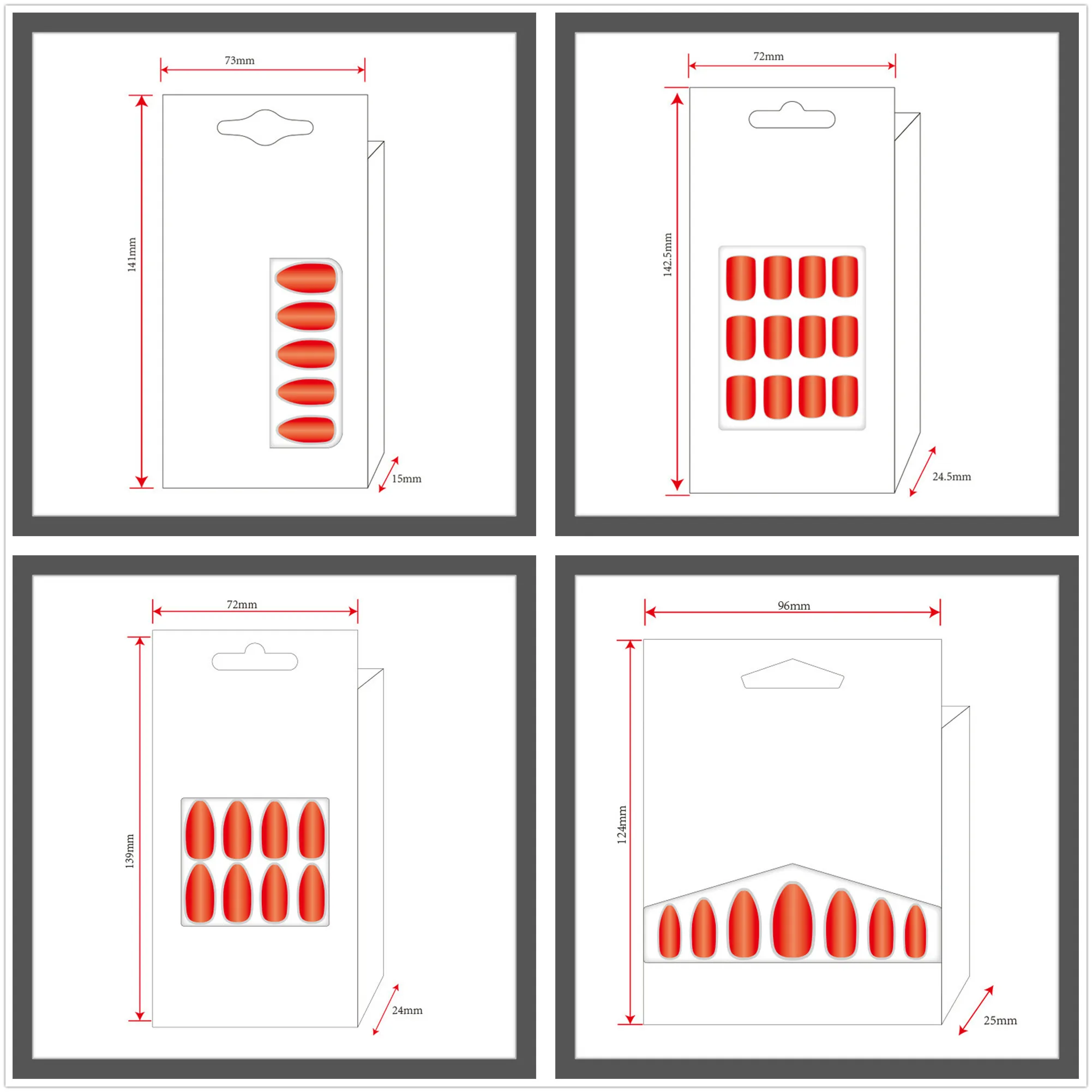 73mm
141mm
15mm

72mm
142.5mm
24.5mm

72mm
139mm
24mm

96mm
124mm
25mm