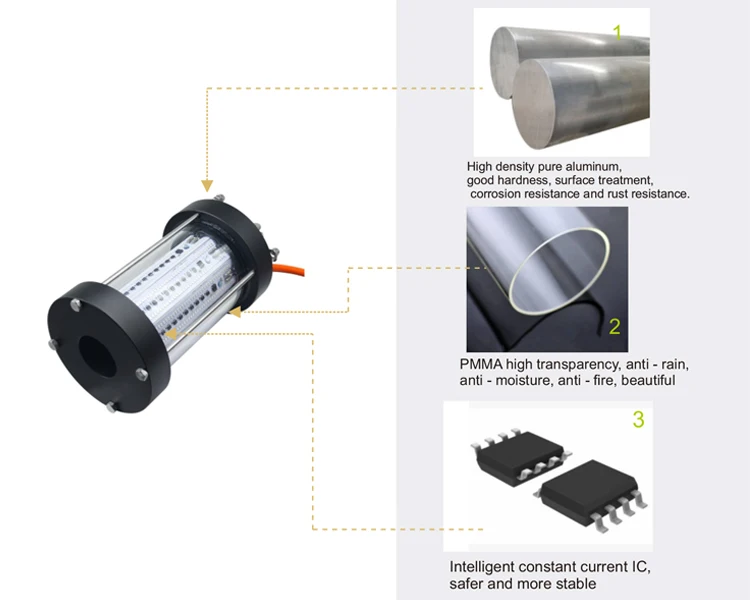 1

High density pure aluminum, good hardness, surface treatment, corrosion resistance and rust resistance.

2

PMMA high transparency, anti - rain, anti - moisture, anti - fire, beautiful

3

Intelligent constant current IC, safer and more stable