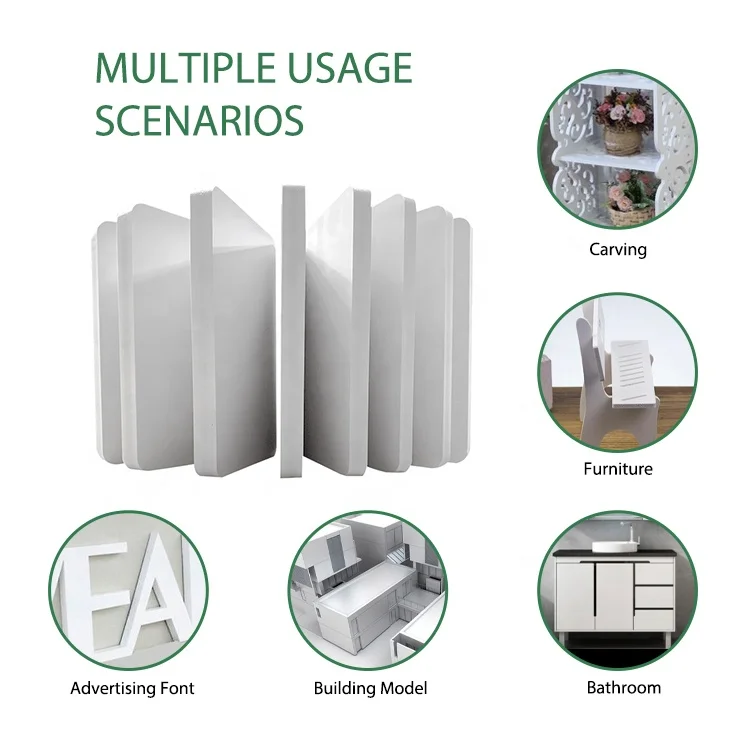 MULTIPLE USAGE SCENARIOS

Carving

Furniture

EA

Advertising Font

Building Model

Bathroom