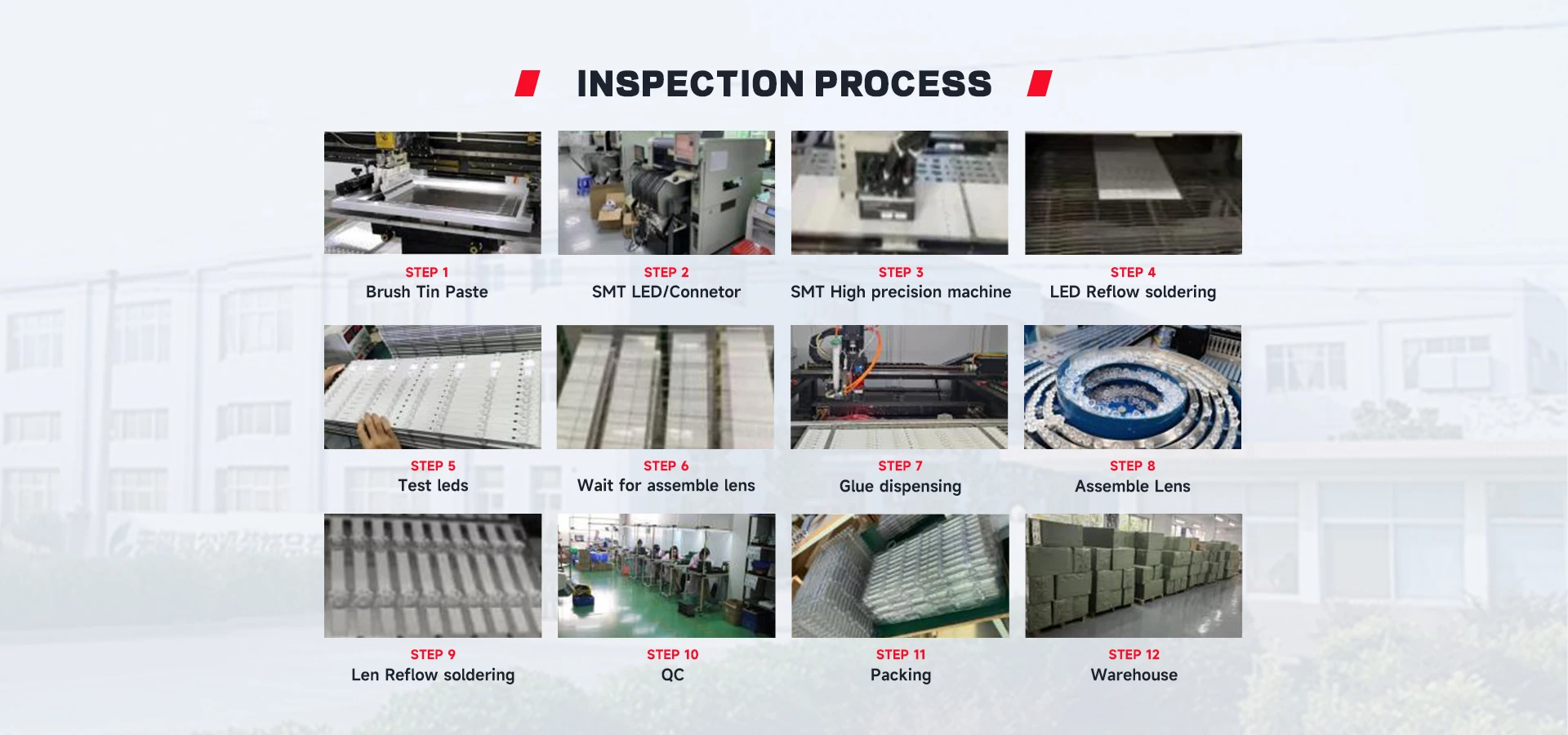 INSPECTION PROCESS

STEP 1
Brush Tin Paste

STEP 2
SMT LED/Connetor

STEP 3
SMT High precision machine

STEP 4
LED Reflow soldering

STEP 5
Test leds

STEP 6
Wait for assemble lens

STEP 7
Glue dispensing

STEP 8
Assemble Lens

STEP 9
Len Reflow soldering

STEP 10
QC

STEP 11
Packing

STEP 12
Warehouse