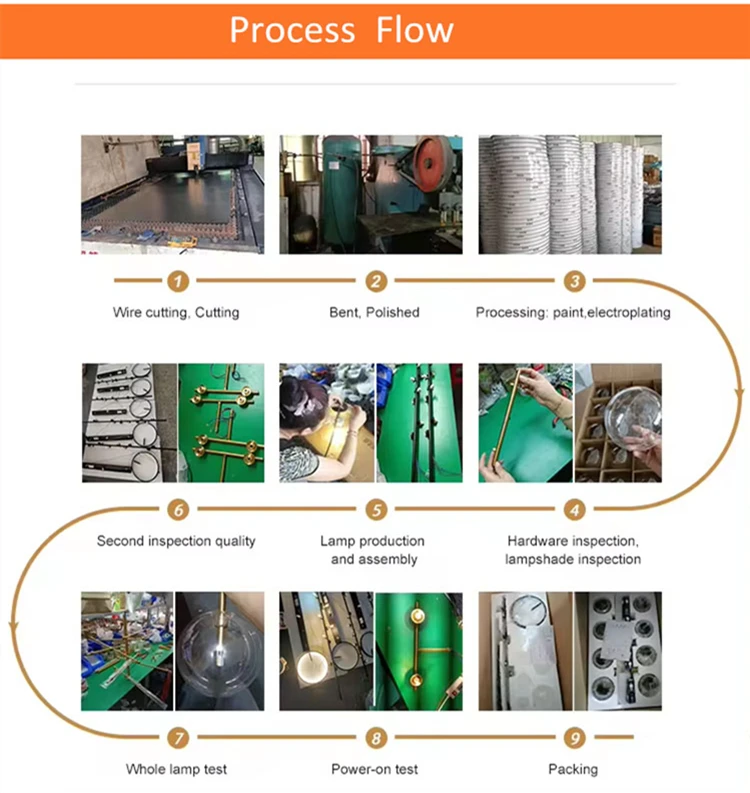 Process Flow

1
Wire cutting, Cutting

2
Bent, Polished

3
Processing: paint,electroplating

6
Second inspection quality

5
Lamp production and assembly

4
Hardware inspection, lampshade inspection

7
Whole lamp test

8
Power-on test

9
Packing