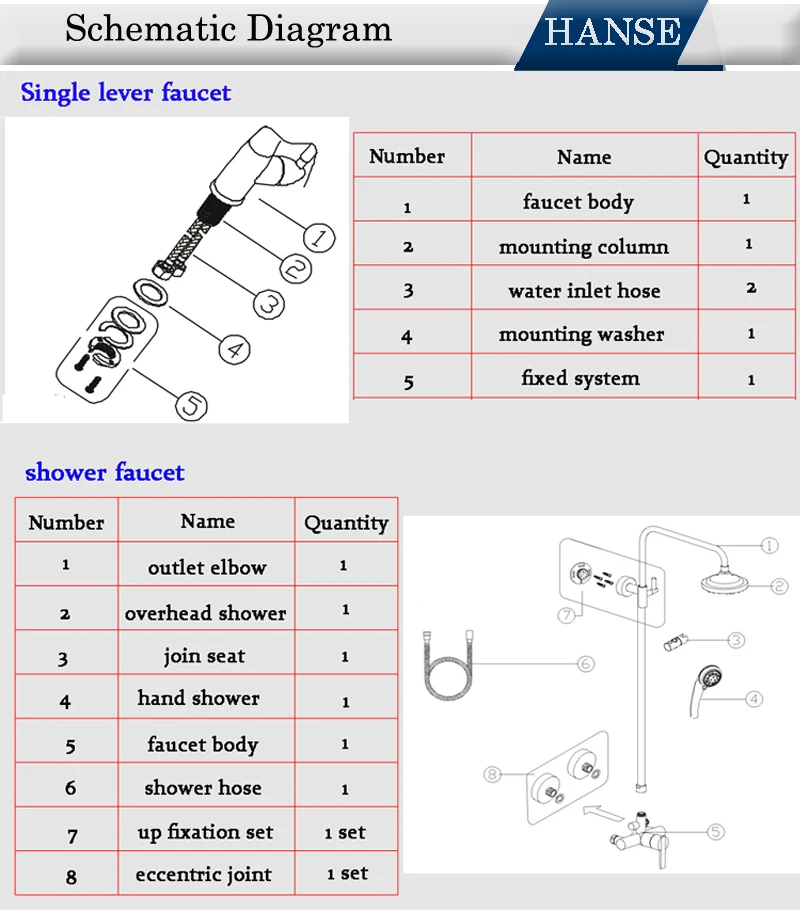 Schematic Diagram

HANSE

Single lever faucet

1
2
3
4
5

| Number | Name | Quantity |
|---|---|---|
| 1 | faucet body | 1 |
| 2 | mounting column | 1 |
| 3 | water inlet hose | 2 |
| 4 | mounting washer | 1 |
| 5 | fixed system | 1 |

shower faucet

| Number | Name | Quantity |
|---|---|---|
| 1 | outlet elbow | 1 |
| 2 | overhead shower | 1 |
| 3 | join seat | 1 |
| 4 | hand shower | 1 |
| 5 | faucet body | 1 |
| 6 | shower hose | 1 |
| 7 | up fixation set | 1 set |
| 8 | eccentric joint | 1 set |

1
2
7
3
6
4
8
5