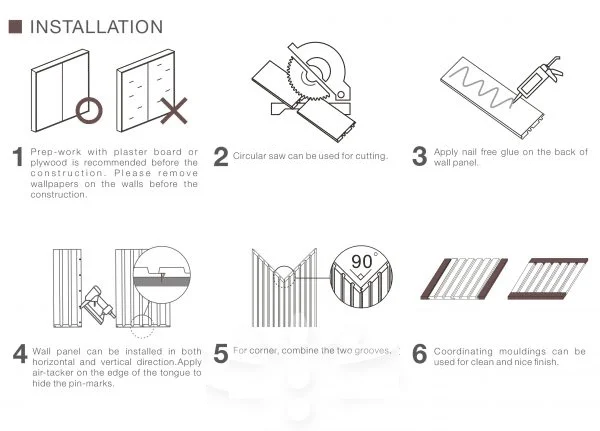 INSTALLATION

1 Prep-work with plaster board or plywood is recommended before the construction. Please remove wallpapers on the walls before the construction.

2 Circular saw can be used for cutting.

3 Apply nail free glue on the back of wall panel.

90°

4 Wall panel can be installed in both horizontal and vertical direction.Apply air-tacker on the edge of the tongue to hide the pin-marks.

5 For corner, combine the two grooves.

6 Coordinating mouldings can be used for clean and nice finish.