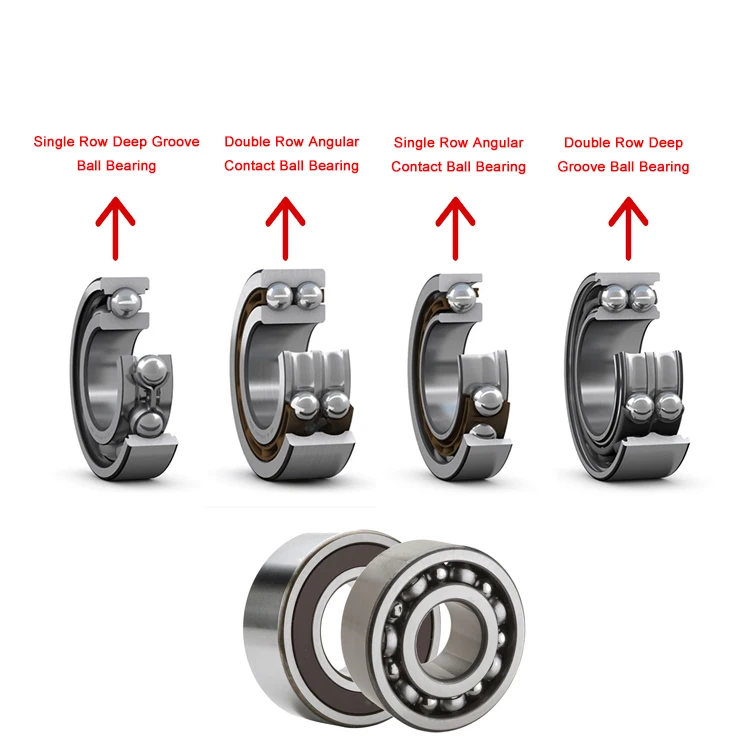 Single Row Deep Groove Ball Bearing

Double Row Angular Contact Ball Bearing

Single Row Angular Contact Ball Bearing

Double Row Deep Groove Ball Bearing