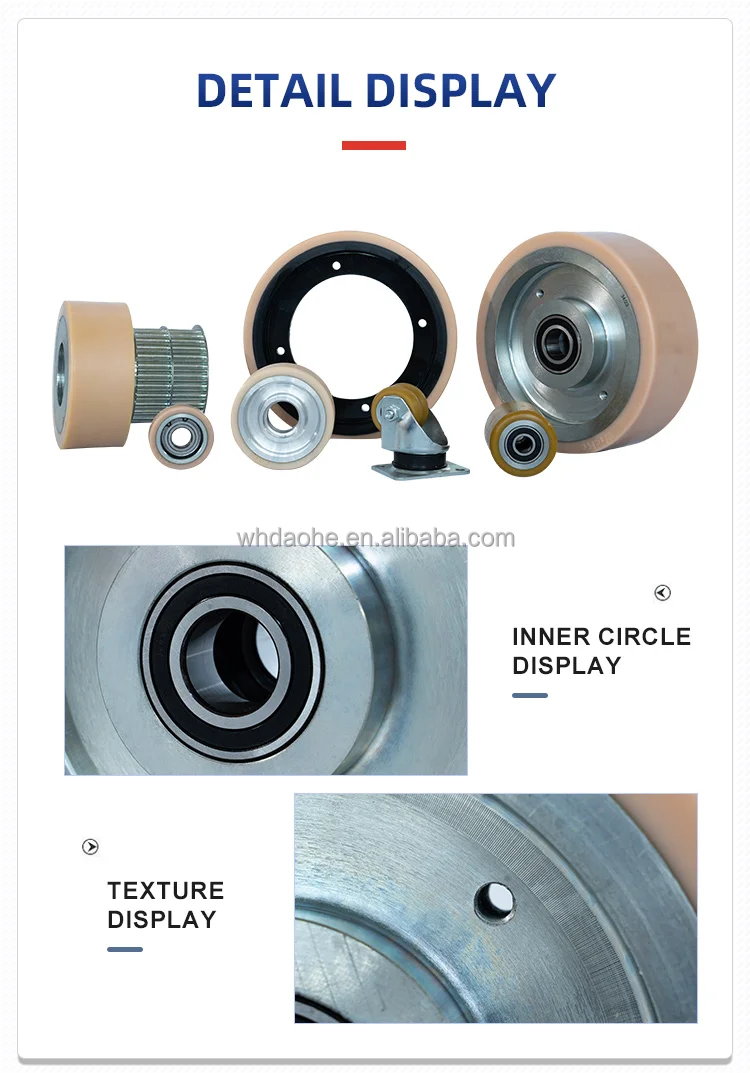 DETAIL DISPLAY

whdaohe.en.alibaba.com

INNER CIRCLE DISPLAY

TEXTURE DISPLAY