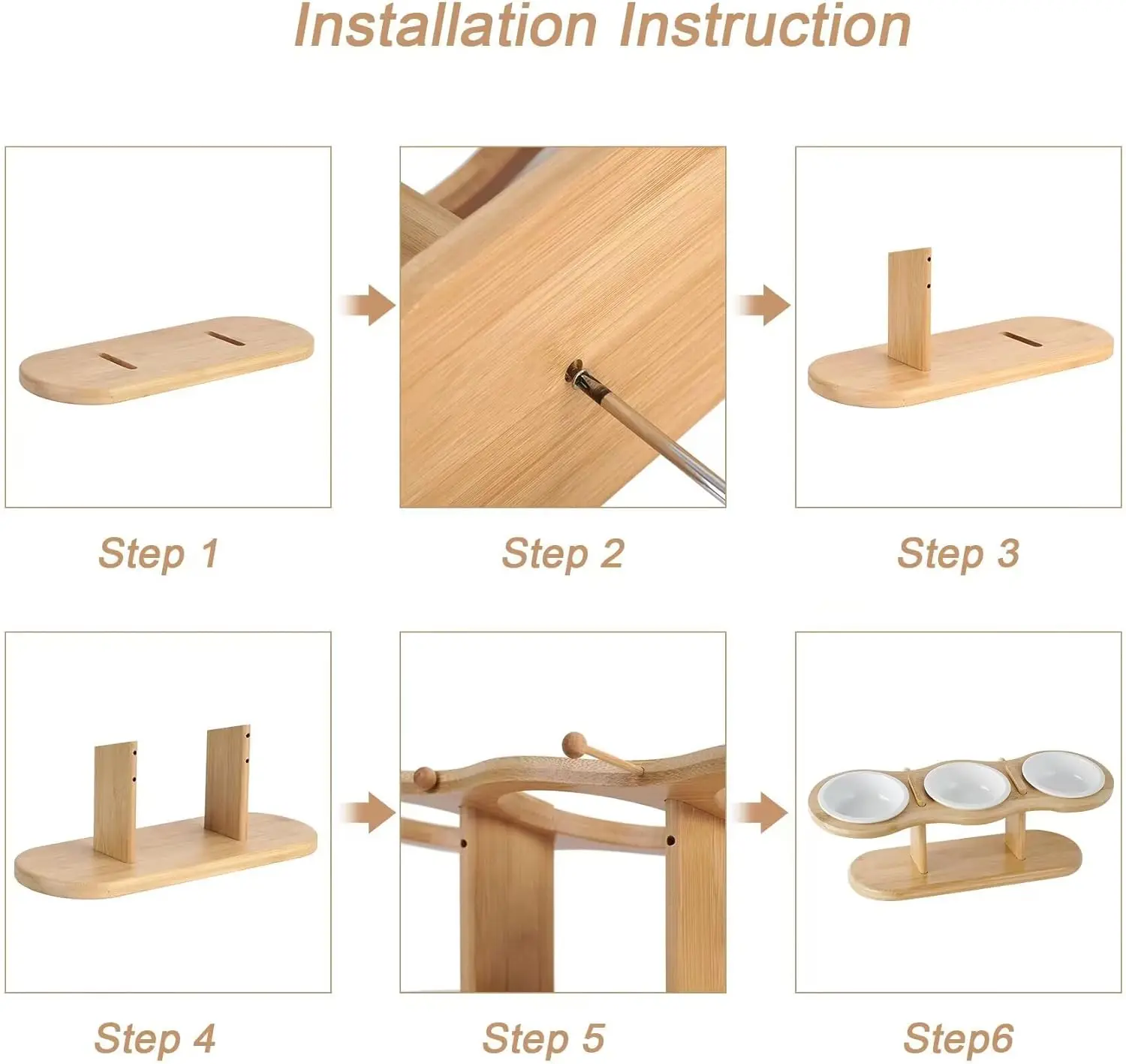 Installation Instruction

Step 1

Step 2

Step 3

Step 4

Step 5

Step6