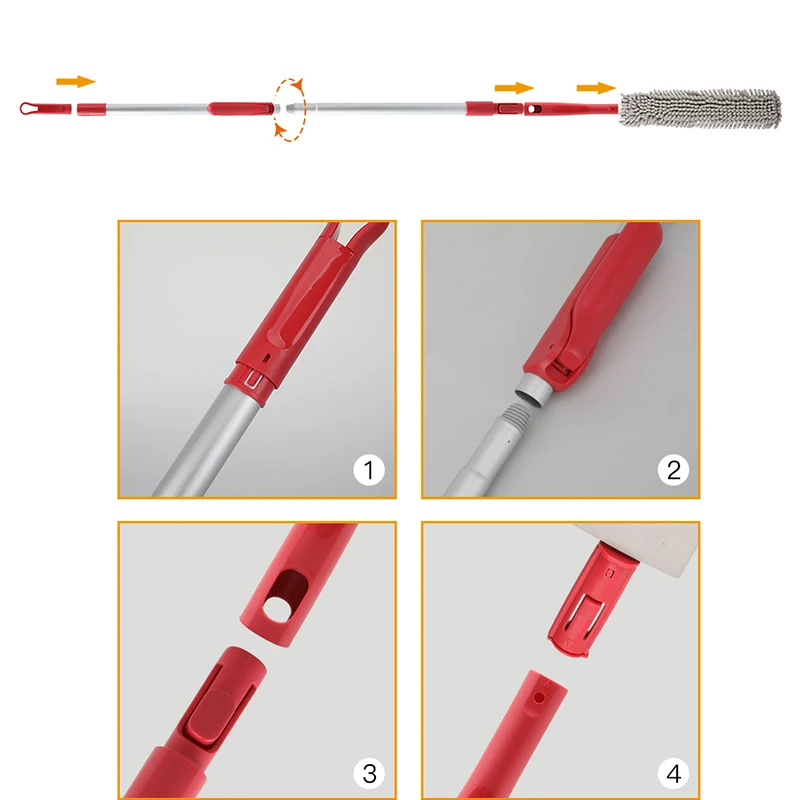 1

2

3

4