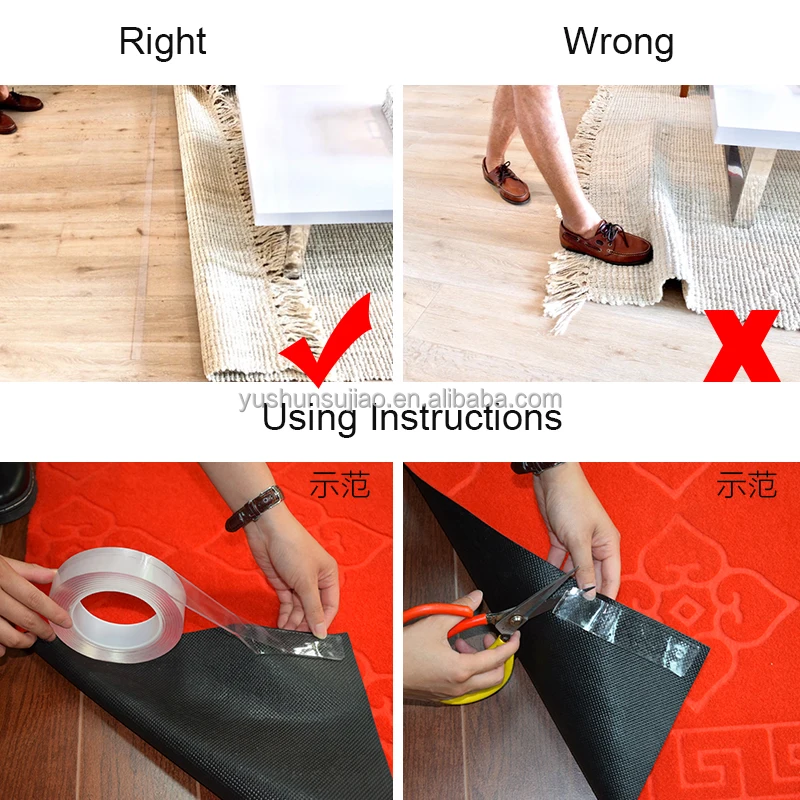 Right

Wrong

yushunsujiao.en.alibaba.com

Using Instructions

示范

示范