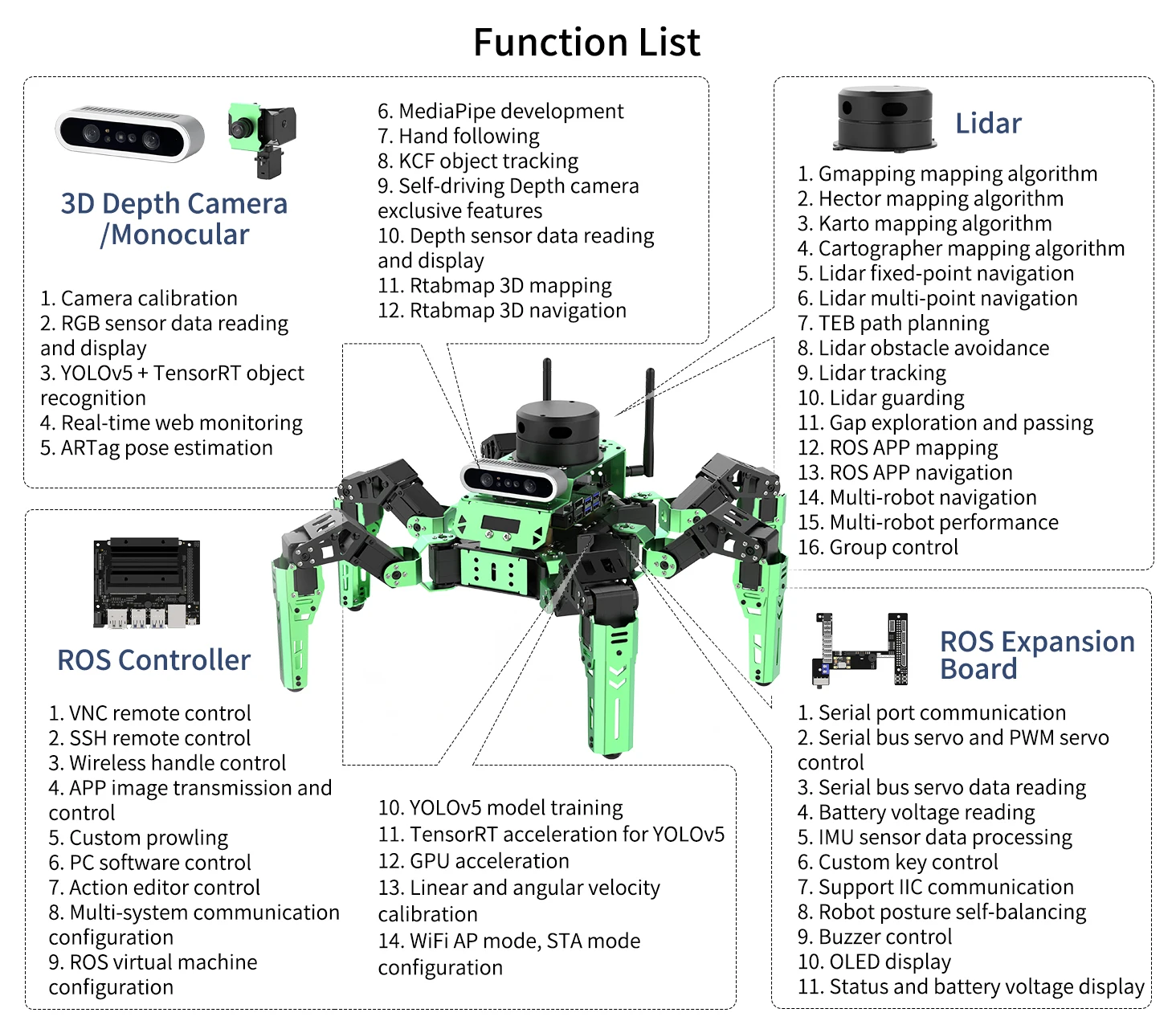 Function List

3D Depth Camera /Monocular

1. Camera calibration
2. RGB sensor data reading and display
3. YOLOv5 + TensorRT object recognition
4. Real-time web monitoring
5. ARTag pose estimation

6. MediaPipe development
7. Hand following
8. KCF object tracking
9. Self-driving Depth camera exclusive features
10. Depth sensor data reading and display
11. Rtabmap 3D mapping
12. Rtabmap 3D navigation

Lidar

1. Gmapping mapping algorithm
2. Hector mapping algorithm
3. Karto mapping algorithm
4. Cartographer mapping algorithm
5. Lidar fixed-point navigation
6. Lidar multi-point navigation
7. TEB path planning
8. Lidar obstacle avoidance
9. Lidar tracking
10. Lidar guarding
11. Gap exploration and passing
12. ROS APP mapping
13. ROS APP navigation
14. Multi-robot navigation
15. Multi-robot performance
16. Group control

ROS Controller

1. VNC remote control
2. SSH remote control
3. Wireless handle control
4. APP image transmission and control
5. Custom prowling
6. PC software control
7. Action editor control
8. Multi-system communication configuration
9. ROS virtual machine configuration

10. YOLOv5 model training
11. TensorRT acceleration for YOLOv5
12. GPU acceleration
13. Linear and angular velocity calibration
14. WiFi AP mode, STA mode configuration

ROS Expansion Board

1. Serial port communication
2. Serial bus servo and PWM servo control
3. Serial bus servo data reading
4. Battery voltage reading
5. IMU sensor data processing
6. Custom key control
7. Support IIC communication
8. Robot posture self-balancing
9. Buzzer control
10. OLED display
11. Status and battery voltage display