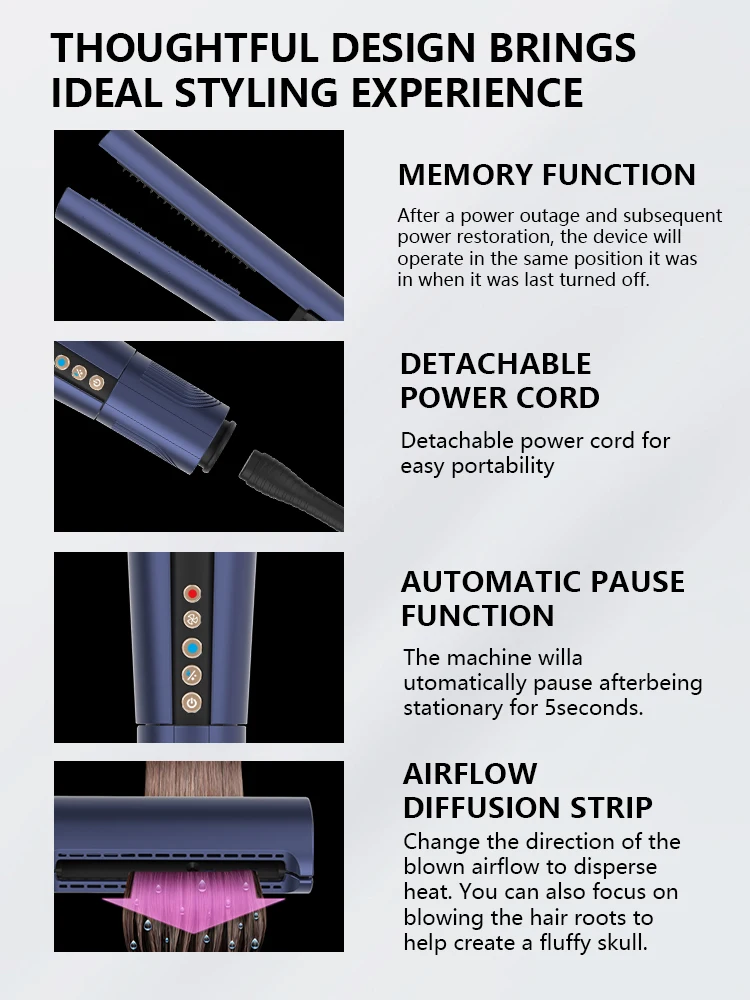 THOUGHTFUL DESIGN BRINGS IDEAL STYLING EXPERIENCE

MEMORY FUNCTION

After a power outage and subsequent power restoration, the device will operate in the same position it was in when it was last turned off.

DETACHABLE POWER CORD

Detachable power cord for easy portability

AUTOMATIC PAUSE FUNCTION

The machine willa utomatically pause afterbeing stationary for 5seconds.

AIRFLOW DIFFUSION STRIP

Change the direction of the blown airflow to disperse heat. You can also focus on blowing the hair roots to help create a fluffy skull.