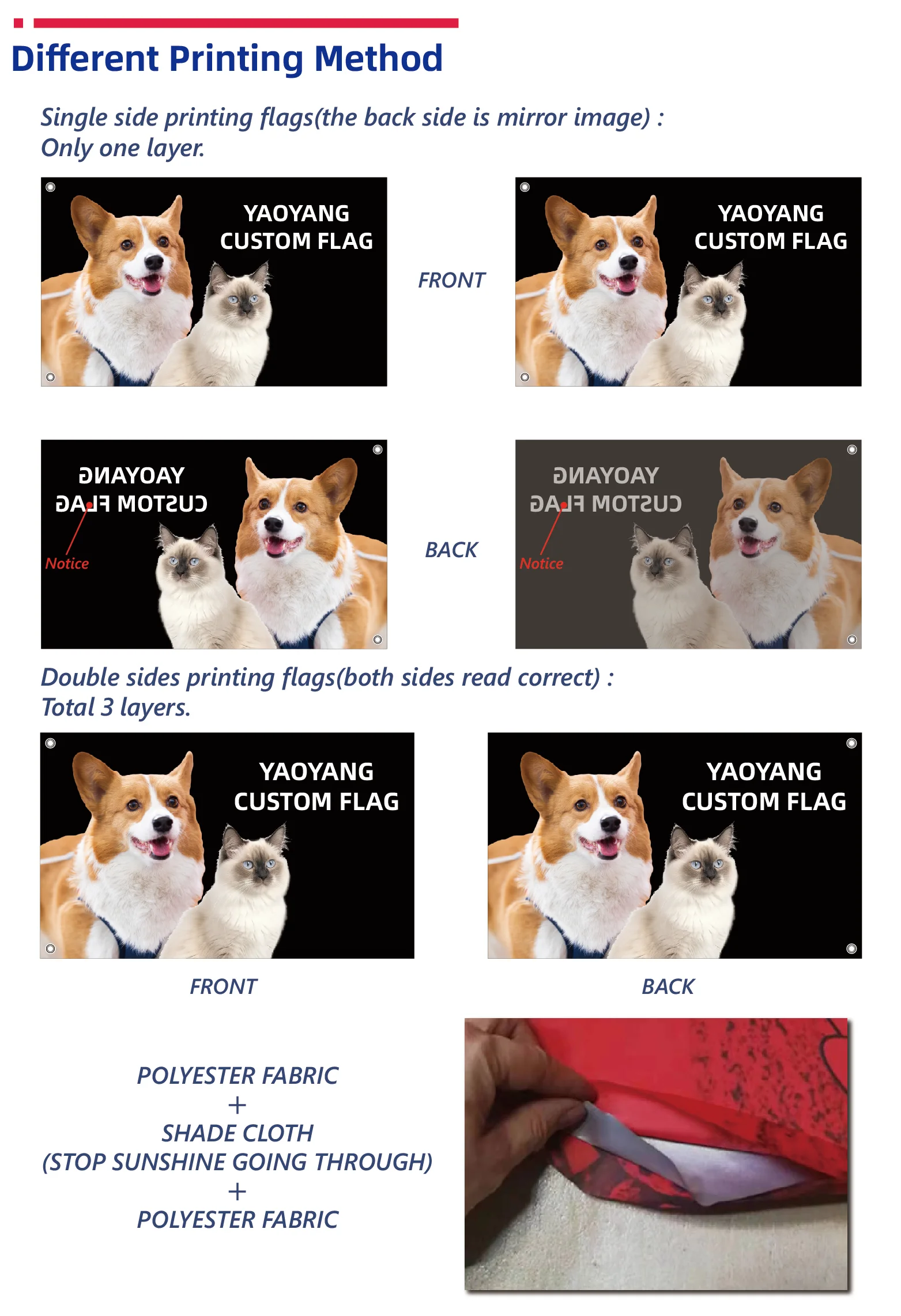 Different Printing Method

Single side printing flags(the back side is mirror image) :
Only one layer.

YAOYANG
CUSTOM FLAG

FRONT

YAOYANG
CUSTOM FLAG

ƎИAYOAY
ƎA⅃ꟻ MOTƧUƆ

Notice

BACK

ƎИAYOAY
ƎA⅃ꟻ MOTƧUƆ

Notice

Double sides printing flags(both sides read correct) :
Total 3 layers.

YAOYANG
CUSTOM FLAG

YAOYANG
CUSTOM FLAG

FRONT

BACK

POLYESTER FABRIC
+
SHADE CLOTH
(STOP SUNSHINE GOING THROUGH)
+
POLYESTER FABRIC