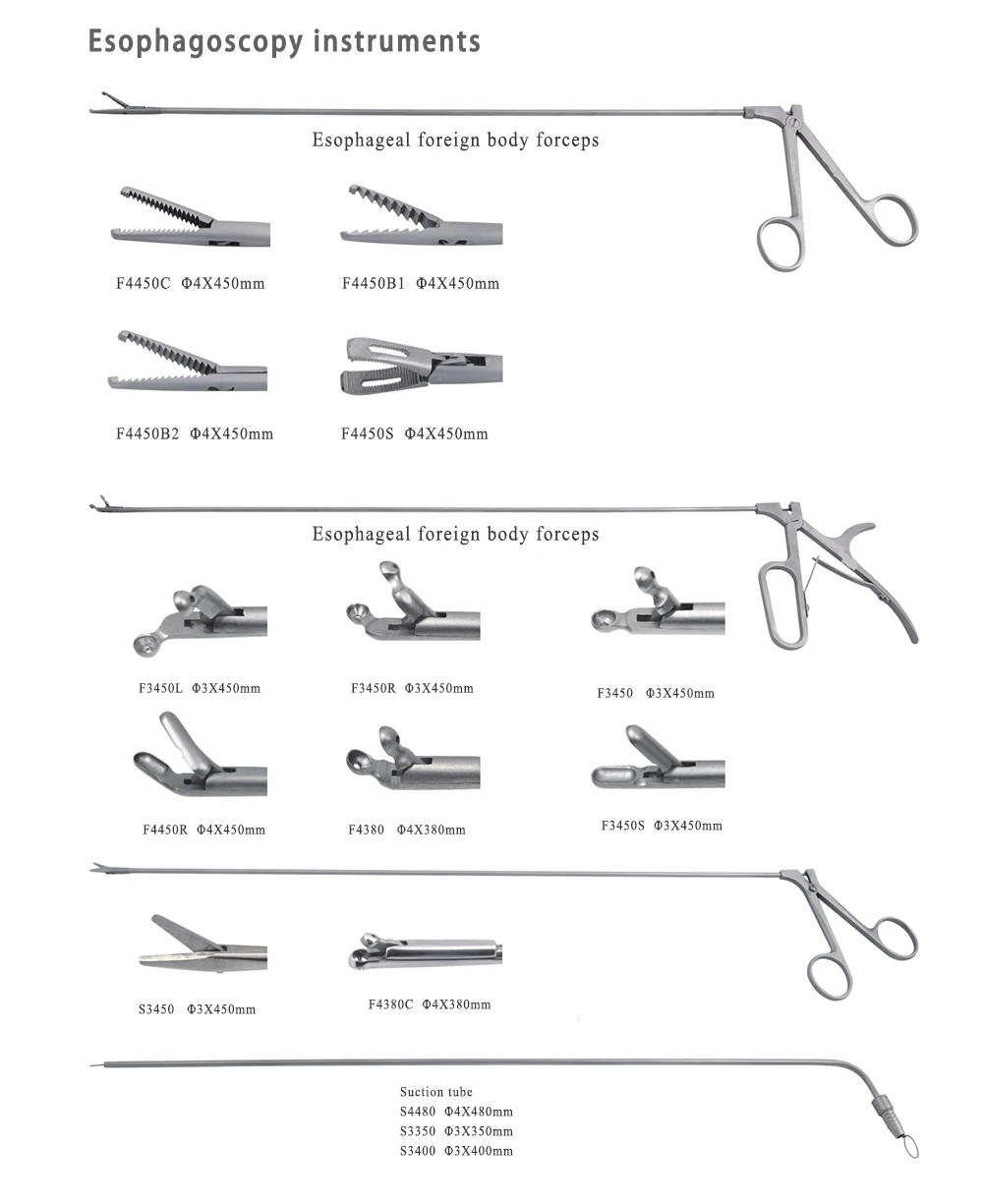 Esophagoscopy instruments

Esophageal foreign body forceps

F4450C Φ4X450mm

F4450B1 Φ4X450mm

F4450B2 Φ4X450mm

F4450S Φ4X450mm

Esophageal foreign body forceps

F3450L Φ3X450mm

F3450R Φ3X450mm

F3450 Φ3X450mm

F4450R Φ4X450mm

F4380 Φ4X380mm

F3450S Φ3X450mm

S3450 Φ3X450mm

F4380C Φ4X380mm

Suction tube
S4480 Φ4X480mm
S3350 Φ3X350mm
S3400 Φ3X400mm