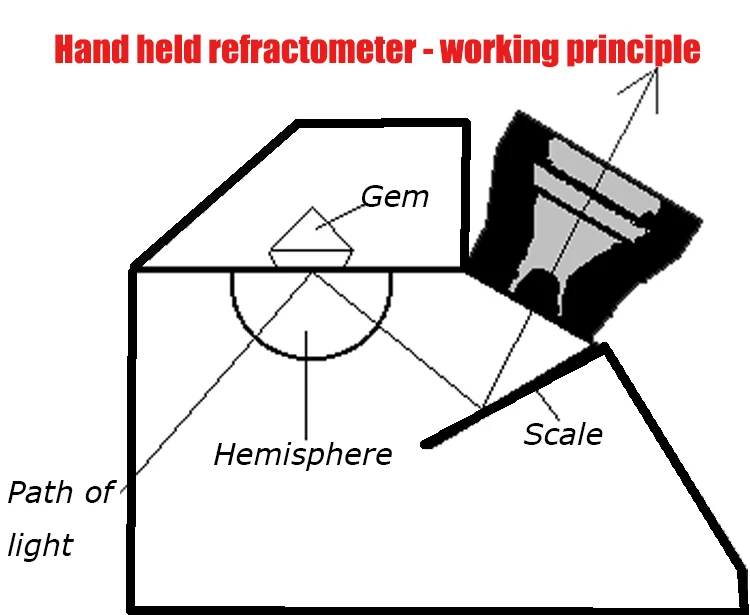 Hand held refractometer - working principle

Gem

Hemisphere

Scale

Path of light