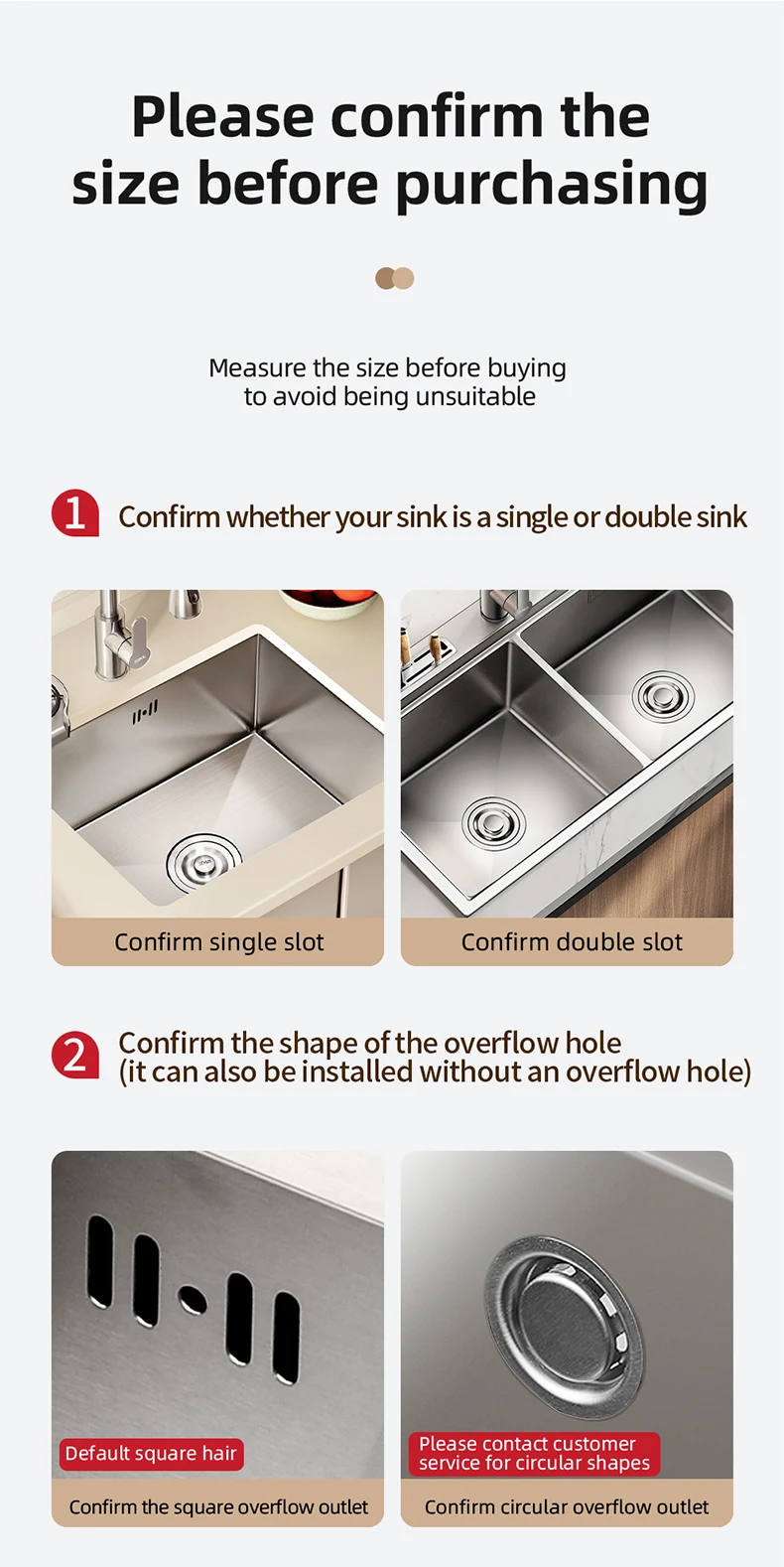 Please confirm the size before purchasing

Measure the size before buying to avoid being unsuitable

1 Confirm whether your sink is a single or double sink

Confirm single slot

Confirm double slot

2 Confirm the shape of the overflow hole (it can also be installed without an overflow hole)

Default square hair

Confirm the square overflow outlet

Please contact customer service for circular shapes

Confirm circular overflow outlet