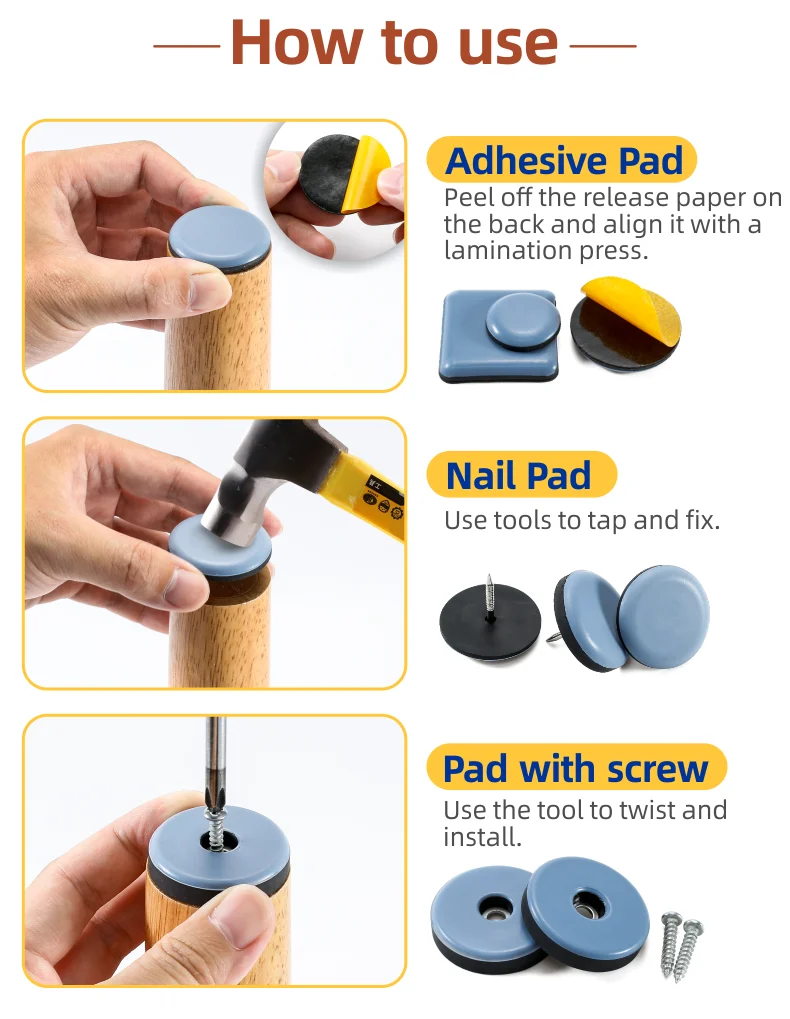 How to use

Adhesive Pad
Peel off the release paper on the back and align it with a lamination press.

Nail Pad
Use tools to tap and fix.

Pad with screw
Use the tool to twist and install.