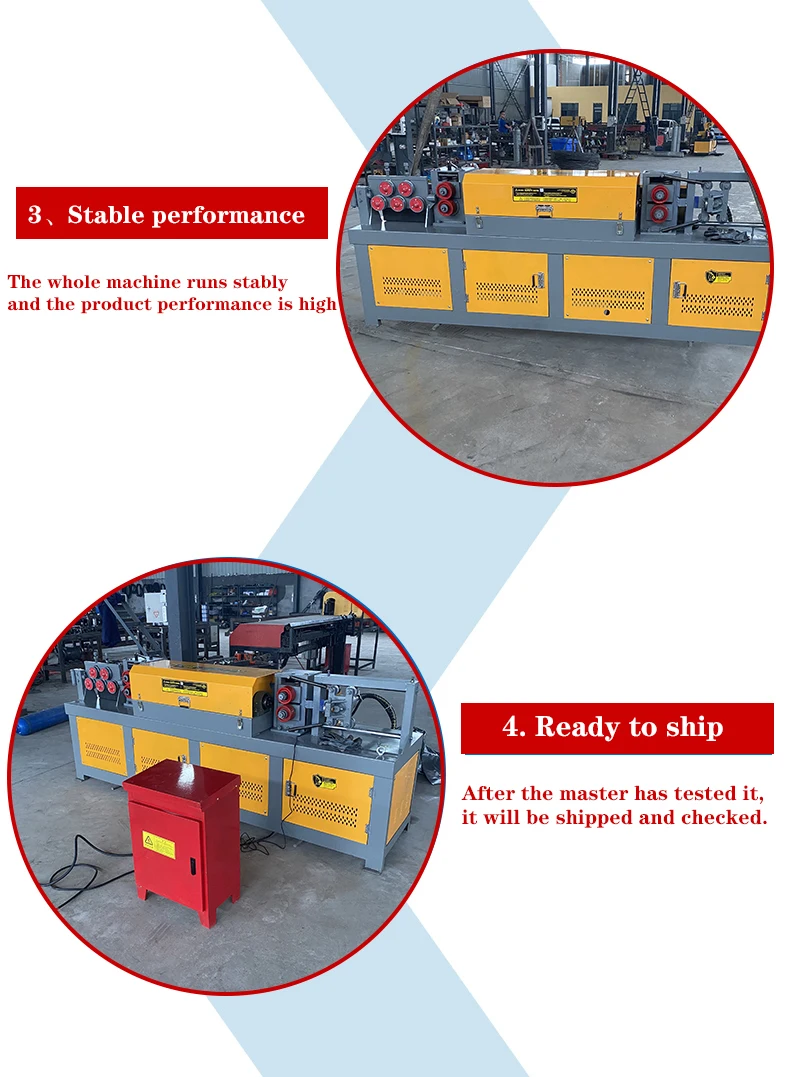 3、Stable performance

The whole machine runs stably and the product performance is high

4. Ready to ship

After the master has tested it, it will be shipped and checked.