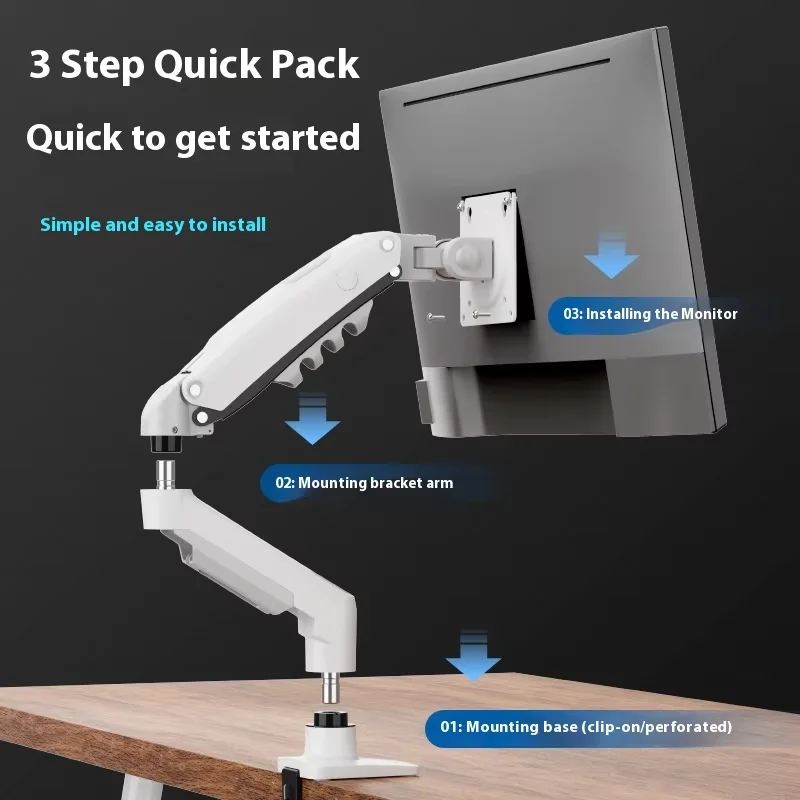 3 Step Quick Pack

Quick to get started

Simple and easy to install

03: Installing the Monitor

02: Mounting bracket arm

01: Mounting base (clip-on/perforated)