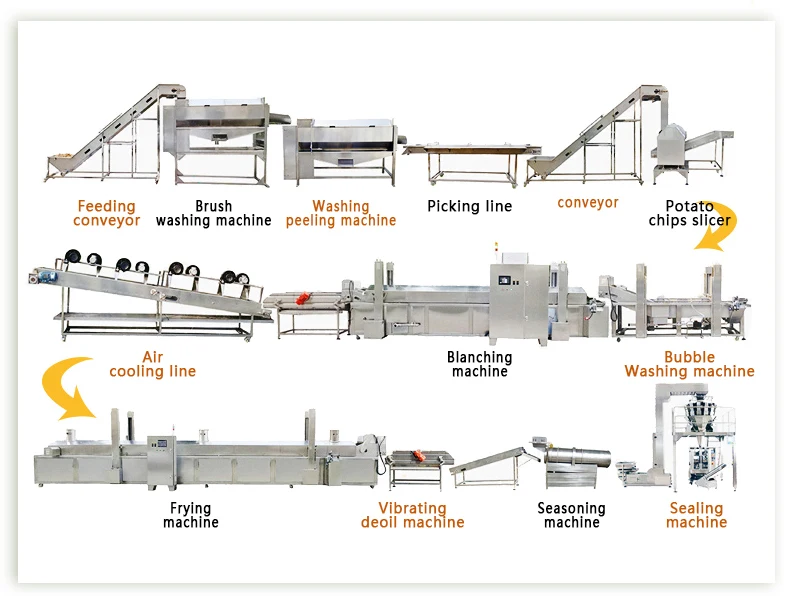 Feeding conveyor

Brush washing machine

Washing peeling machine

Picking line

conveyor

Potato chips slicer

Air cooling line

Blanching machine

Bubble Washing machine

Frying machine

Vibrating deoil machine

Seasoning machine

Sealing machine