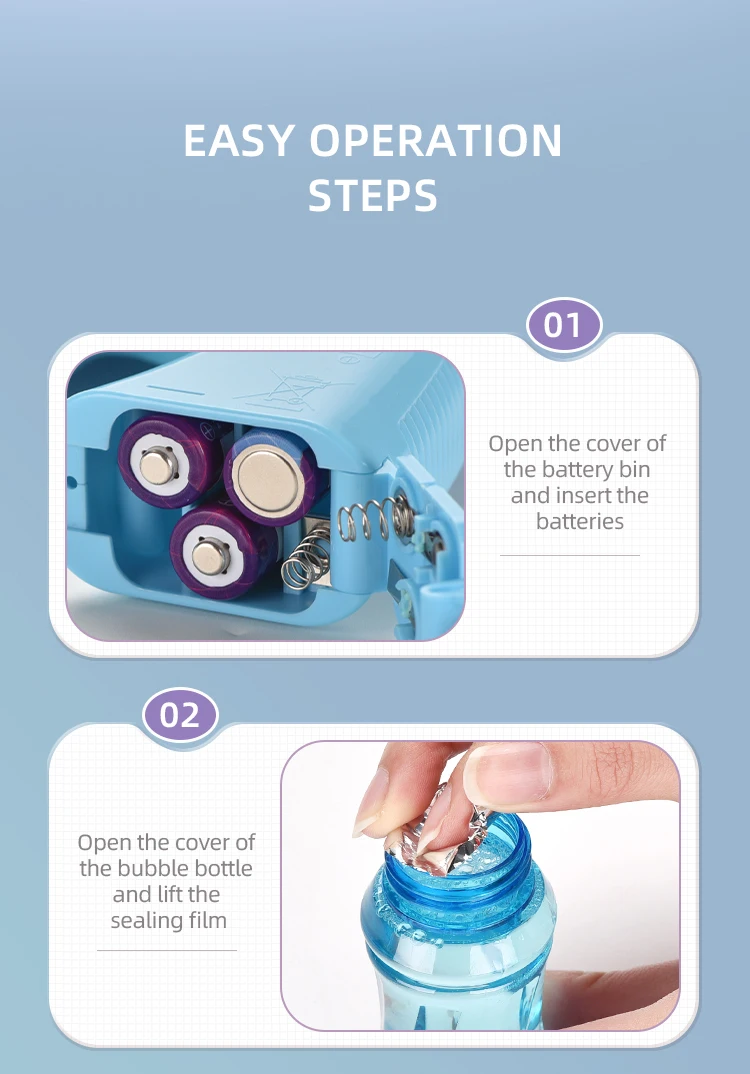 EASY OPERATION STEPS

01

Open the cover of the battery bin and insert the batteries

02

Open the cover of the bubble bottle and lift the sealing film