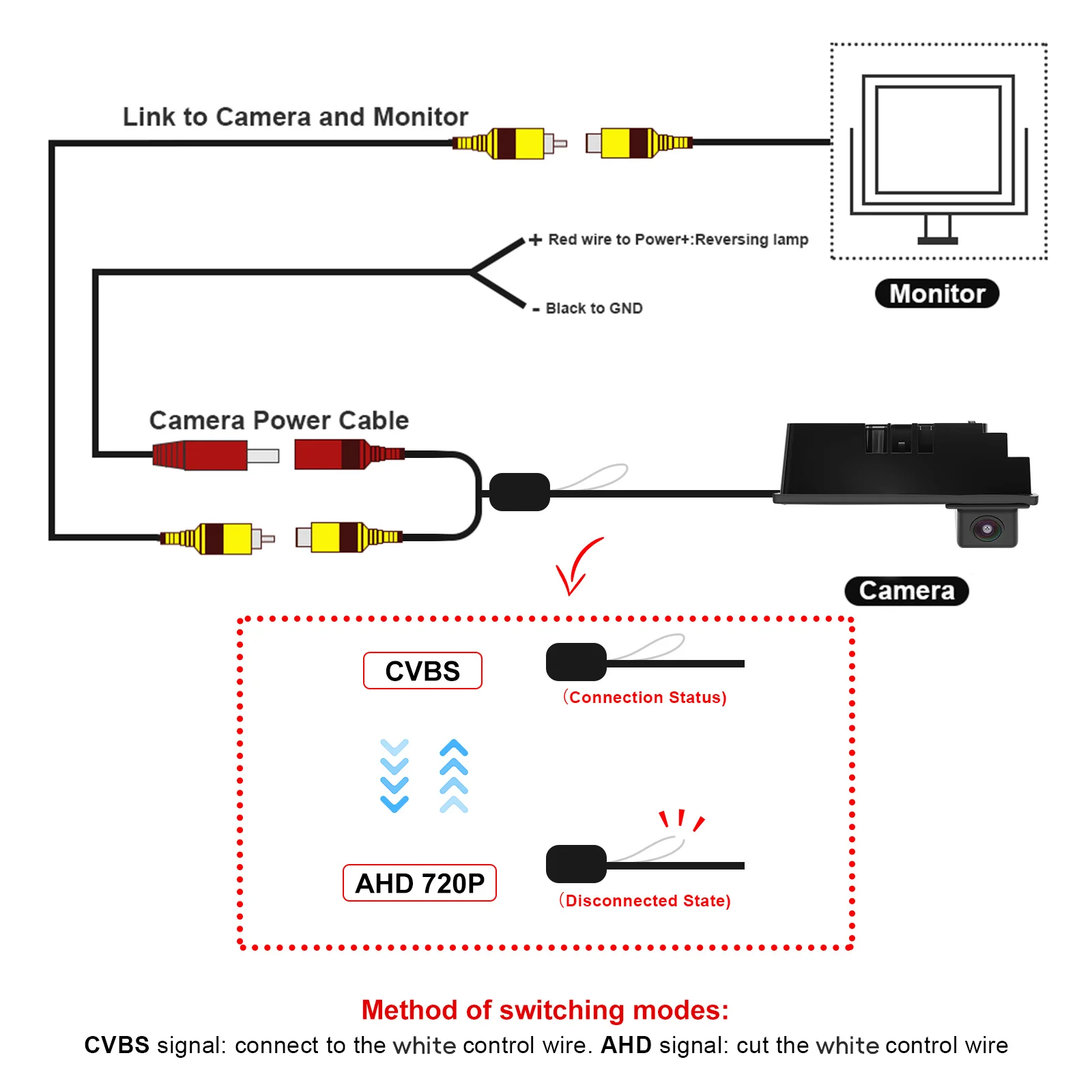 Link to Camera and Monitor

+ Red wire to Power+:Reversing lamp

- Black to GND

Monitor

Camera Power Cable

Camera

CVBS

(Connection Status)

AHD 720P

(Disconnected State)

Method of switching modes:

CVBS signal: connect to the white control wire. AHD signal: cut the white control wire