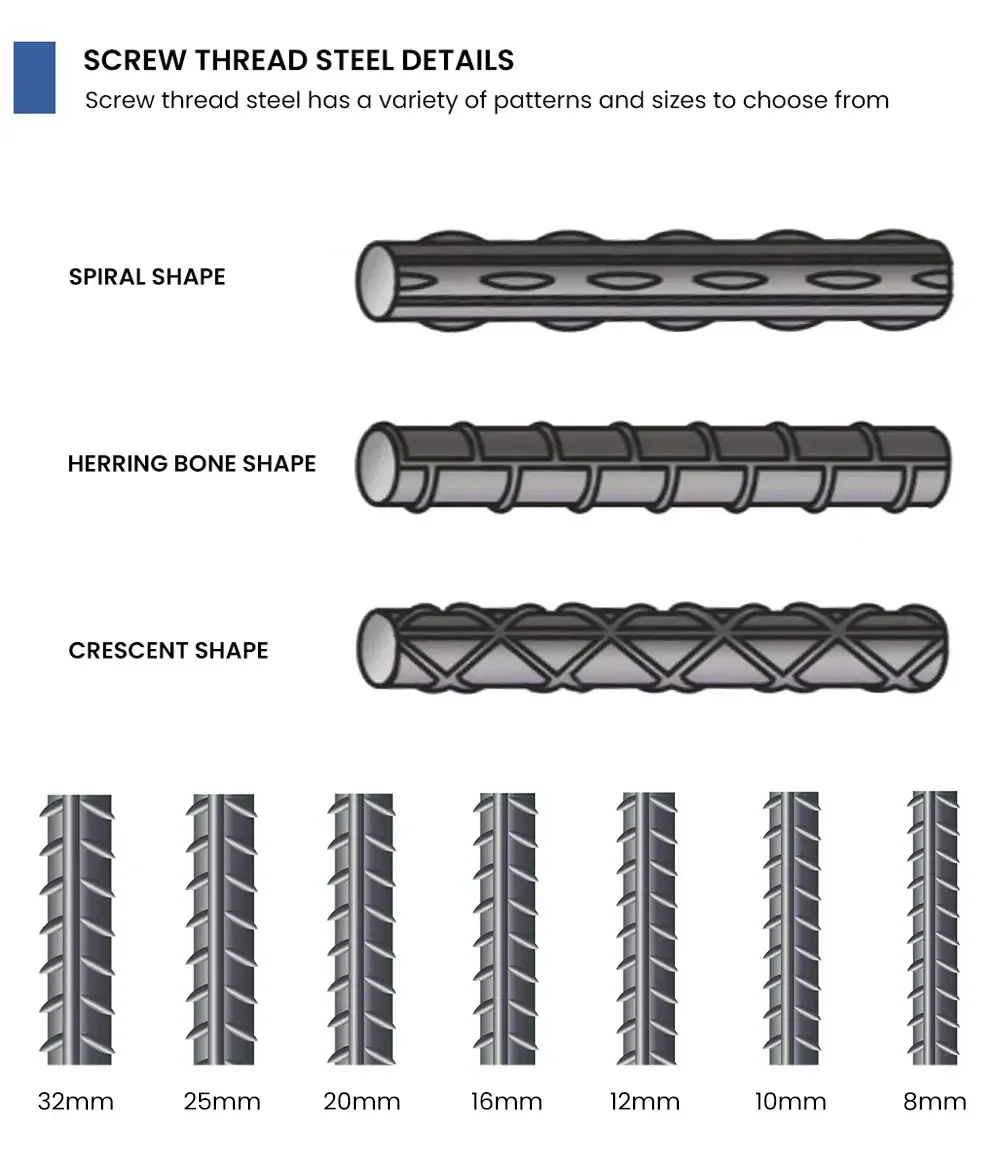 SCREW THREAD STEEL DETAILS
Screw thread steel has a variety of patterns and sizes to choose from

SPIRAL SHAPE

HERRING BONE SHAPE

CRESCENT SHAPE

32mm 25mm 20mm 16mm 12mm 10mm 8mm