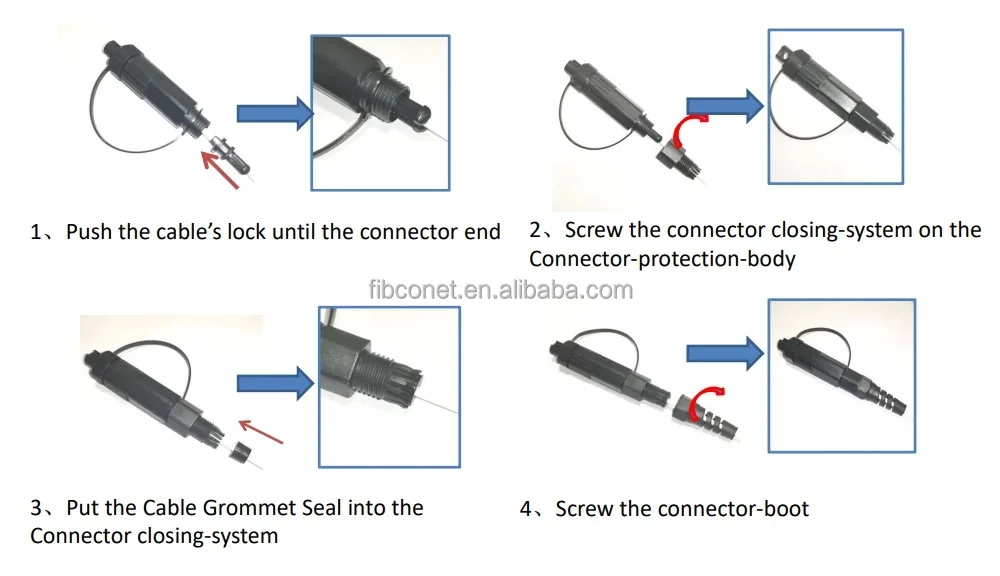 1、Push the cable's lock until the connector end

2、Screw the connector closing-system on the Connector-protection-body

fibconet.en.alibaba.com

3、Put the Cable Grommet Seal into the Connector closing-system

4、Screw the connector-boot