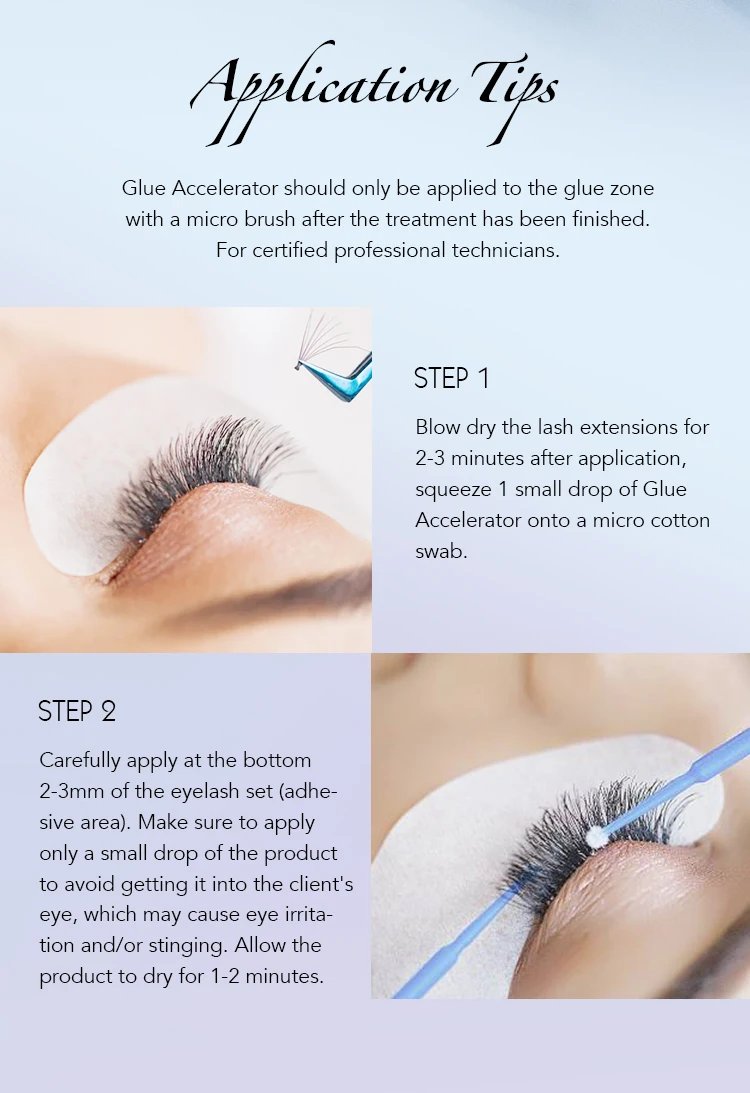 Application Tips

Glue Accelerator should only be applied to the glue zone with a micro brush after the treatment has been finished. For certified professional technicians.

STEP 1

Blow dry the lash extensions for 2-3 minutes after application, squeeze 1 small drop of Glue Accelerator onto a micro cotton swab.

STEP 2

Carefully apply at the bottom 2-3mm of the eyelash set (adhesive area). Make sure to apply only a small drop of the product to avoid getting it into the client's eye, which may cause eye irritation and/or stinging. Allow the product to dry for 1-2 minutes.