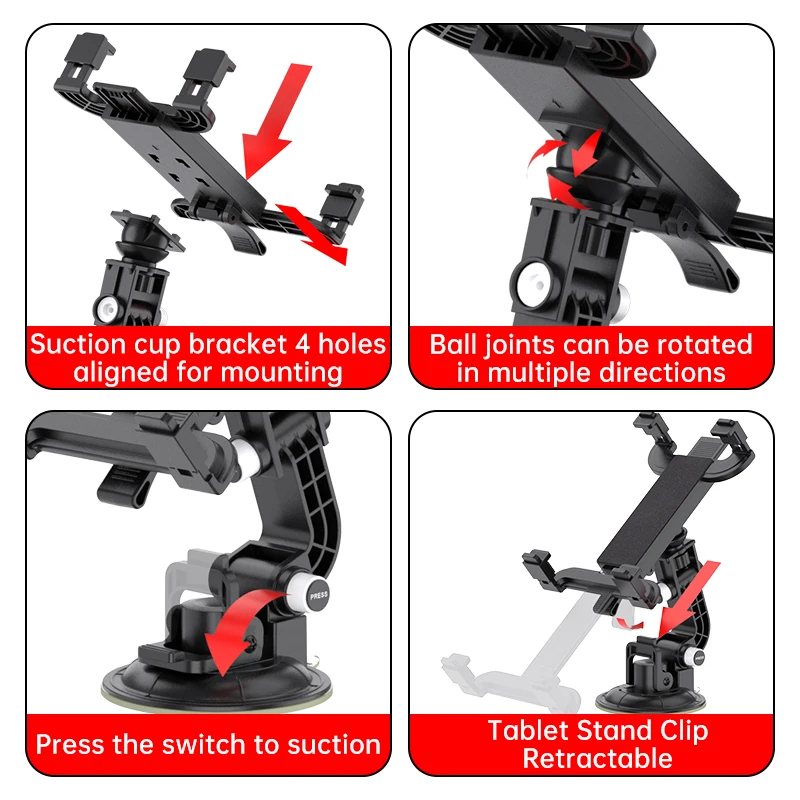 Suction cup bracket 4 holes aligned for mounting

Ball joints can be rotated in multiple directions

PRESS

Press the switch to suction

Tablet Stand Clip Retractable