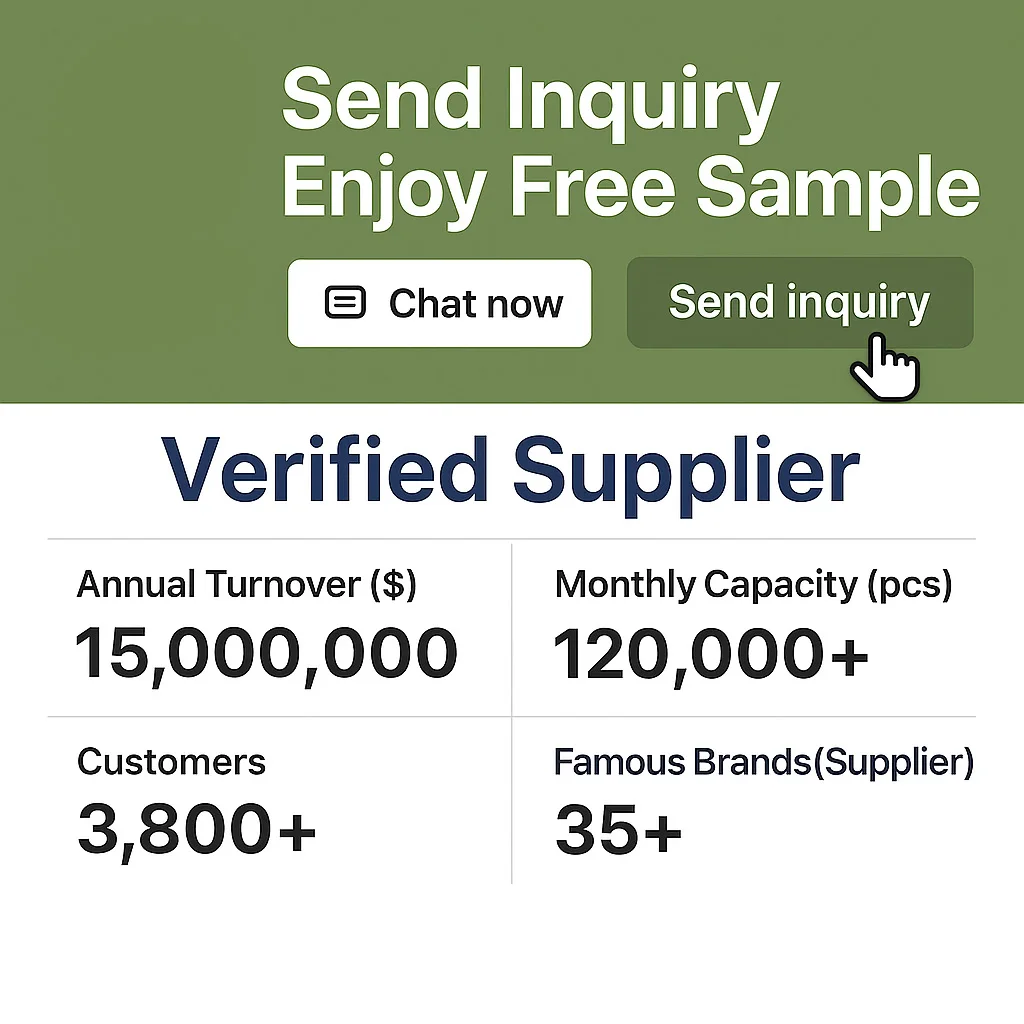 Send Inquiry
Enjoy Free Sample

Chat now

Send inquiry

Verified Supplier

Annual Turnover ($)
15,000,000

Monthly Capacity (pcs)
120,000+

Customers
3,800+

Famous Brands(Supplier)
35+