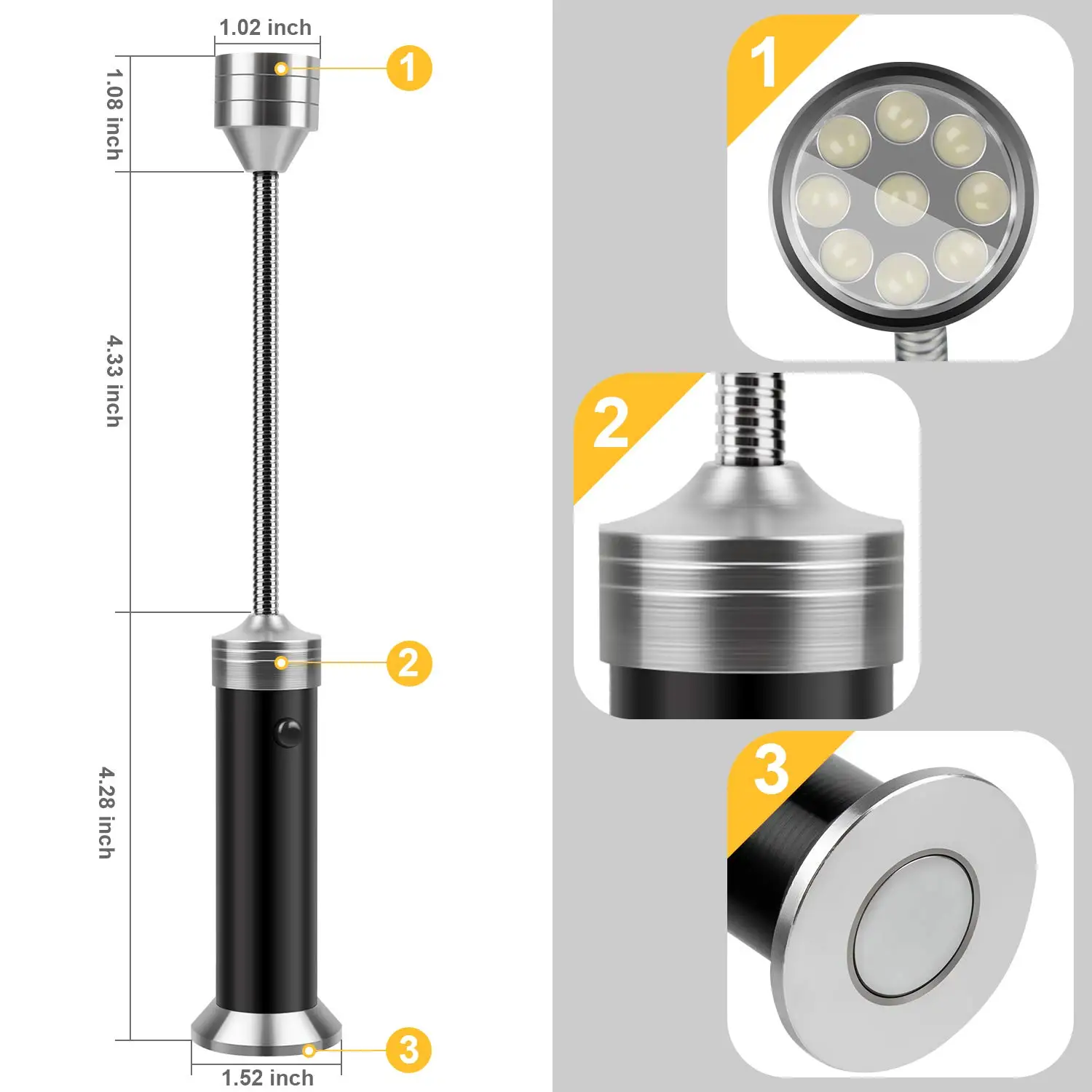 1.02 inch
1.08 inch
1
4.33 inch
2
4.28 inch
3
1.52 inch
1
2
3