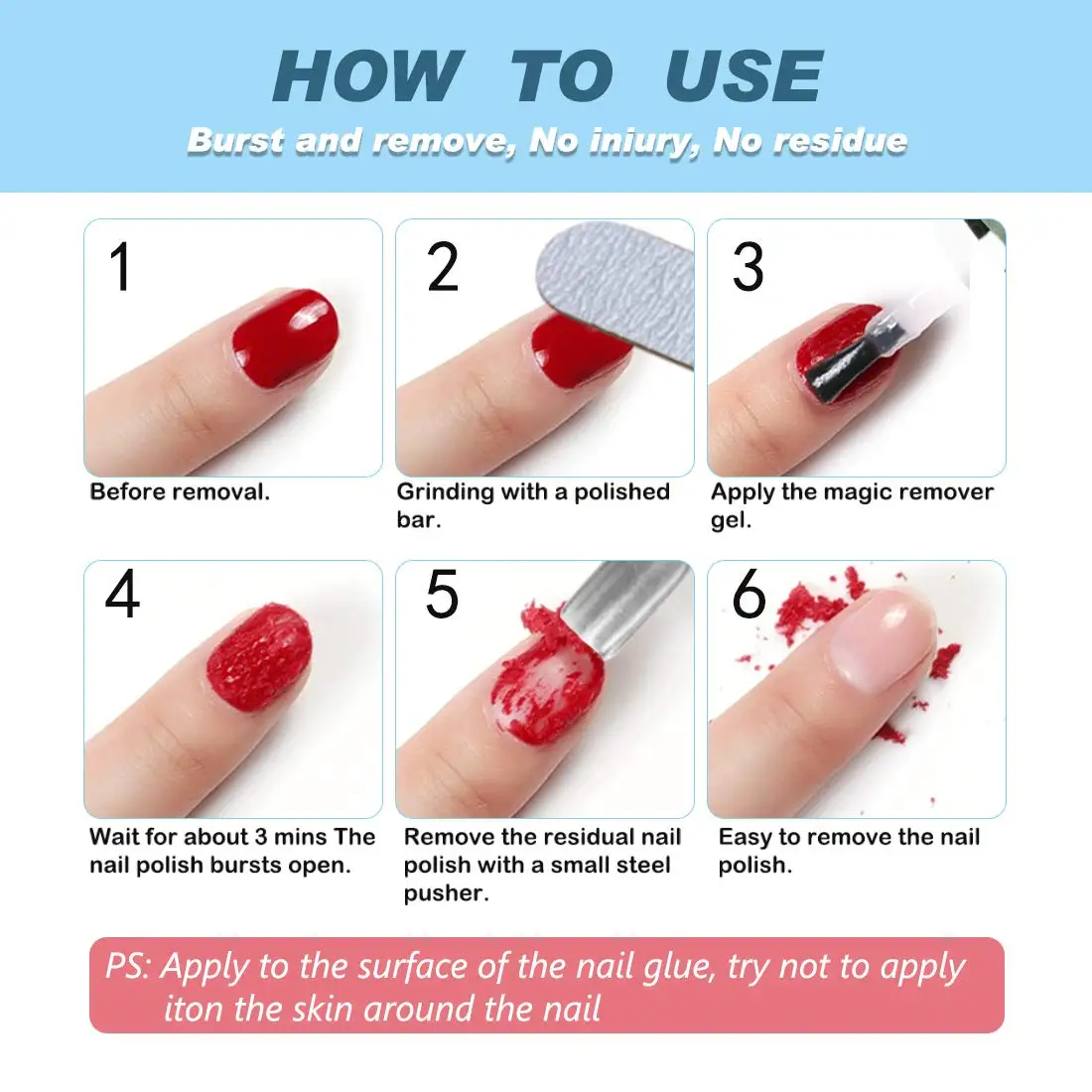 HOW TO USE

Burst and remove, No iniury, No residue

1

Before removal.

2

Grinding with a polished bar.

3

Apply the magic remover gel.

4

Wait for about 3 mins The nail polish bursts open.

5

Remove the residual nail polish with a small steel pusher.

6

Easy to remove the nail polish.

PS: Apply to the surface of the nail glue, try not to apply iton the skin around the nail