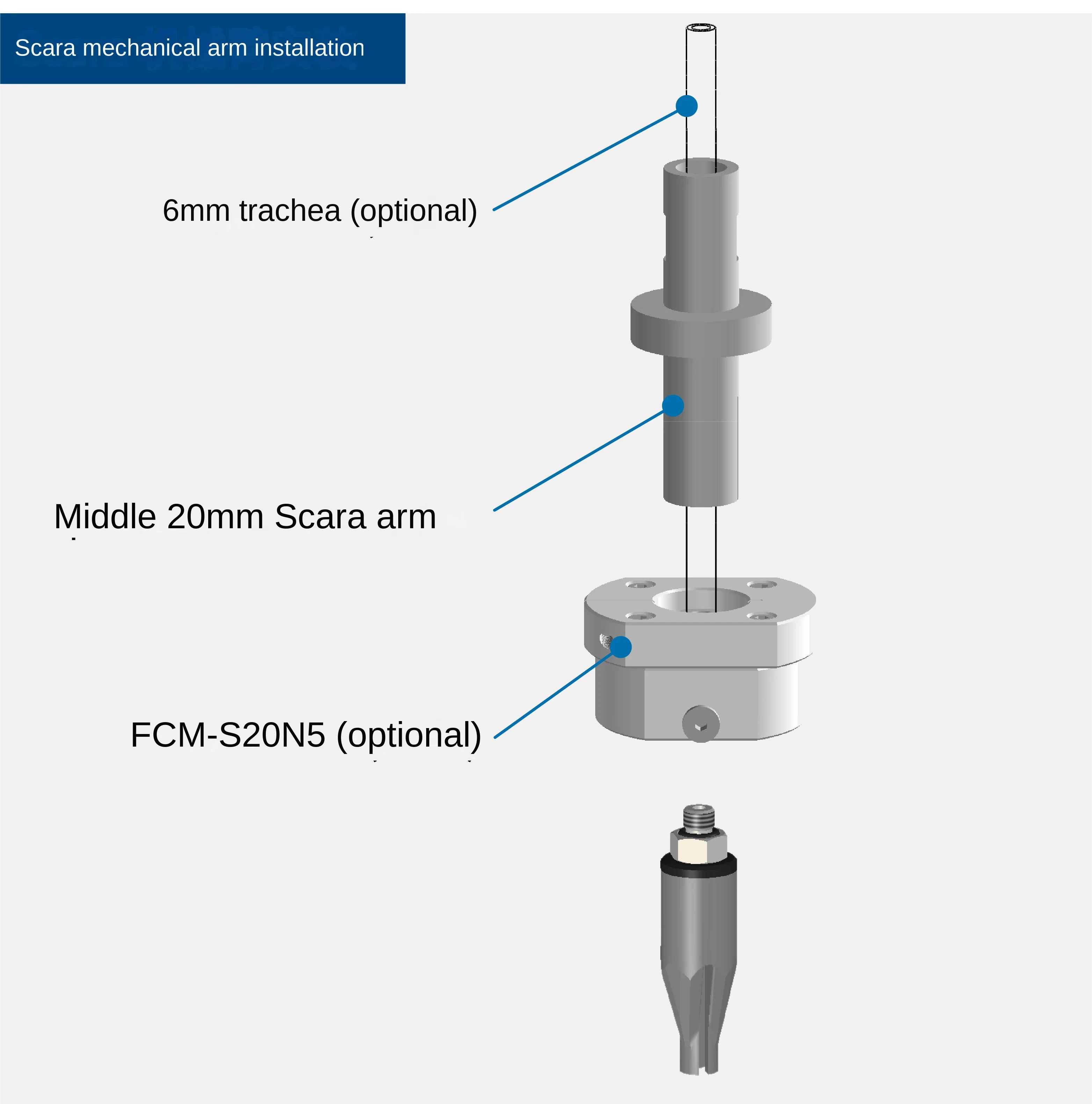 Scara mechanical arm installation

6mm trachea (optional)

Middle 20mm Scara arm

FCM-S20N5 (optional)