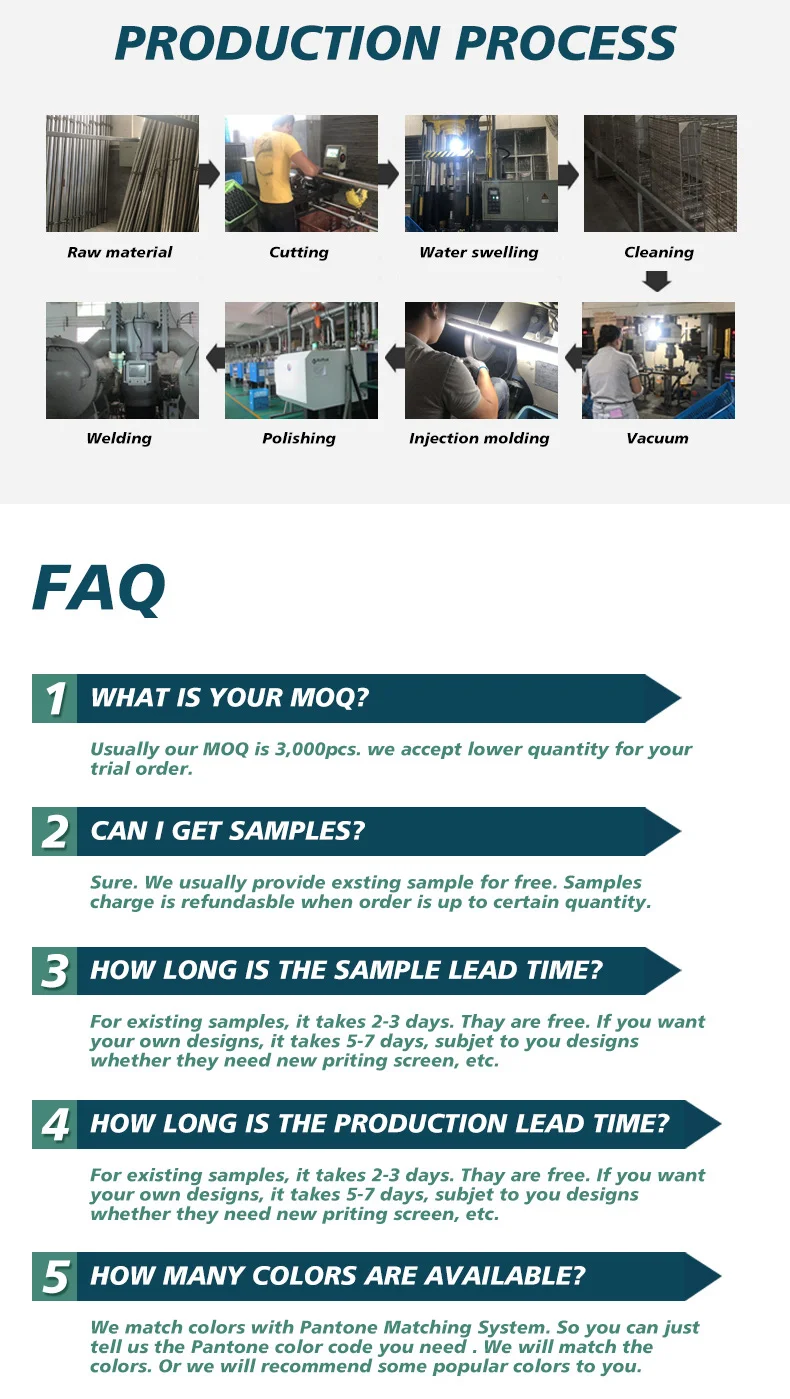 PRODUCTION PROCESS

Raw material

Cutting

Water swelling

Cleaning

Welding

Polishing

Injection molding

Vacuum

FAQ

1 WHAT IS YOUR MOQ?

Usually our MOQ is 3,000pcs. we accept lower quantity for your trial order.

2 CAN I GET SAMPLES?

Sure. We usually provide exsting sample for free. Samples charge is refundasble when order is up to certain quantity.

3 HOW LONG IS THE SAMPLE LEAD TIME?

For existing samples, it takes 2-3 days. Thay are free. If you want your own designs, it takes 5-7 days, subjet to you designs whether they need new priting screen, etc.

4 HOW LONG IS THE PRODUCTION LEAD TIME?

For existing samples, it takes 2-3 days. Thay are free. If you want your own designs, it takes 5-7 days, subjet to you designs whether they need new priting screen, etc.

5 HOW MANY COLORS ARE AVAILABLE?

We match colors with Pantone Matching System. So you can just tell us the Pantone color code you need . We will match the colors. Or we will recommend some popular colors to you.