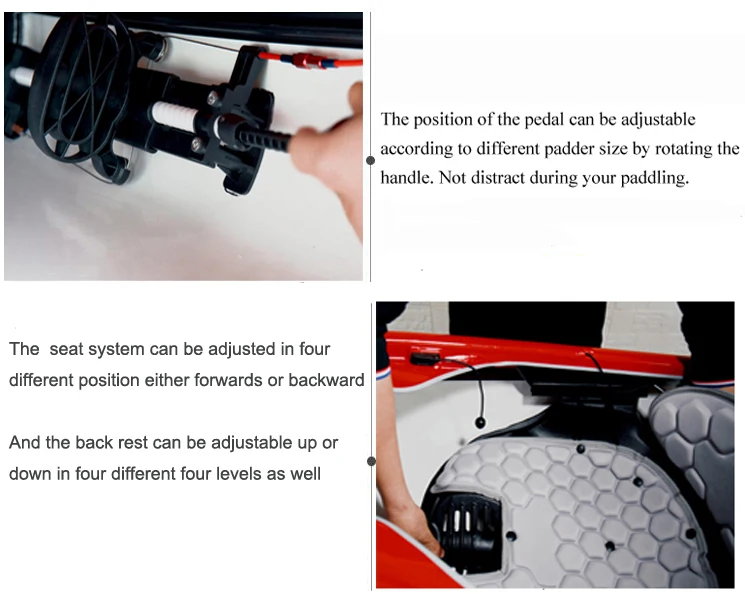 The position of the pedal can be adjustable according to different padder size by rotating the handle. Not distract during your paddling.

The  seat system can be adjusted in four different position either forwards or backward

And the back rest can be adjustable up or down in four different four levels as well